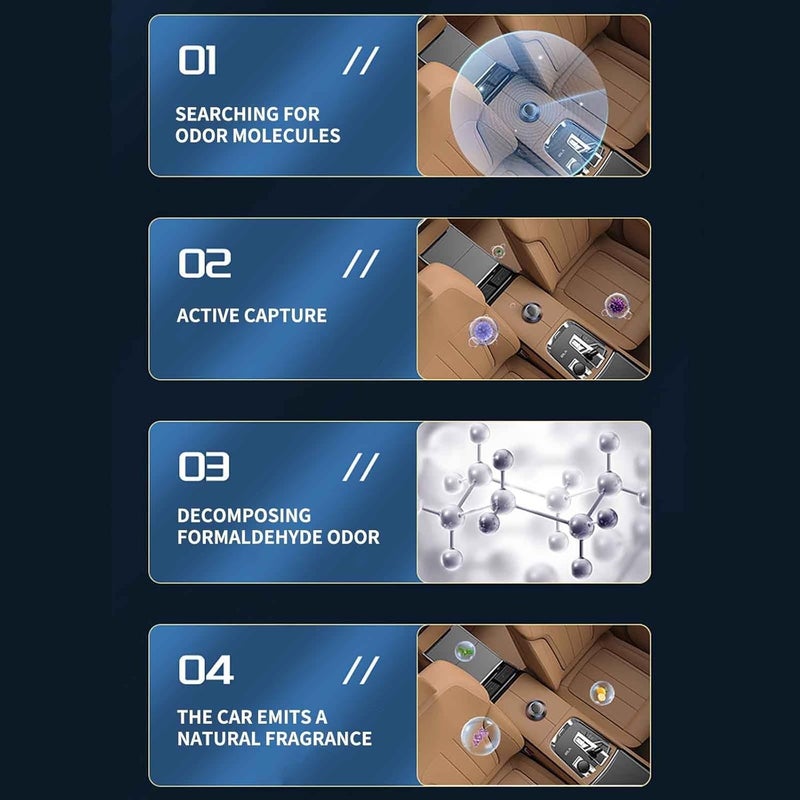 01 //

SEARCHING FOR ODOR MOLECULES

02 //

ACTIVE CAPTURE

03 //

DECOMPOSING FORMALDEHYDE ODOR

04 //

THE CAR EMITS A NATURAL FRAGRANCE