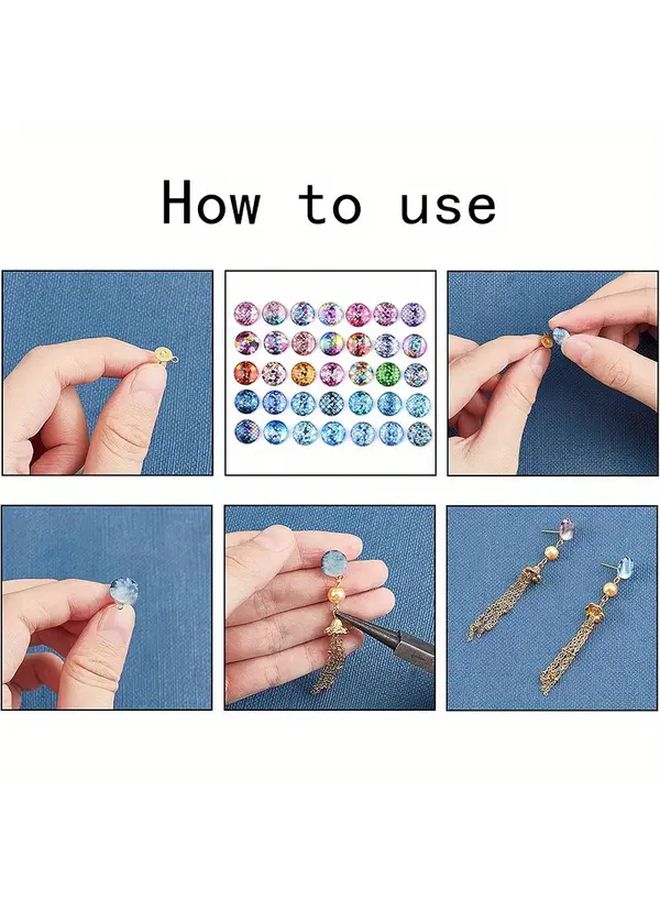 How to use