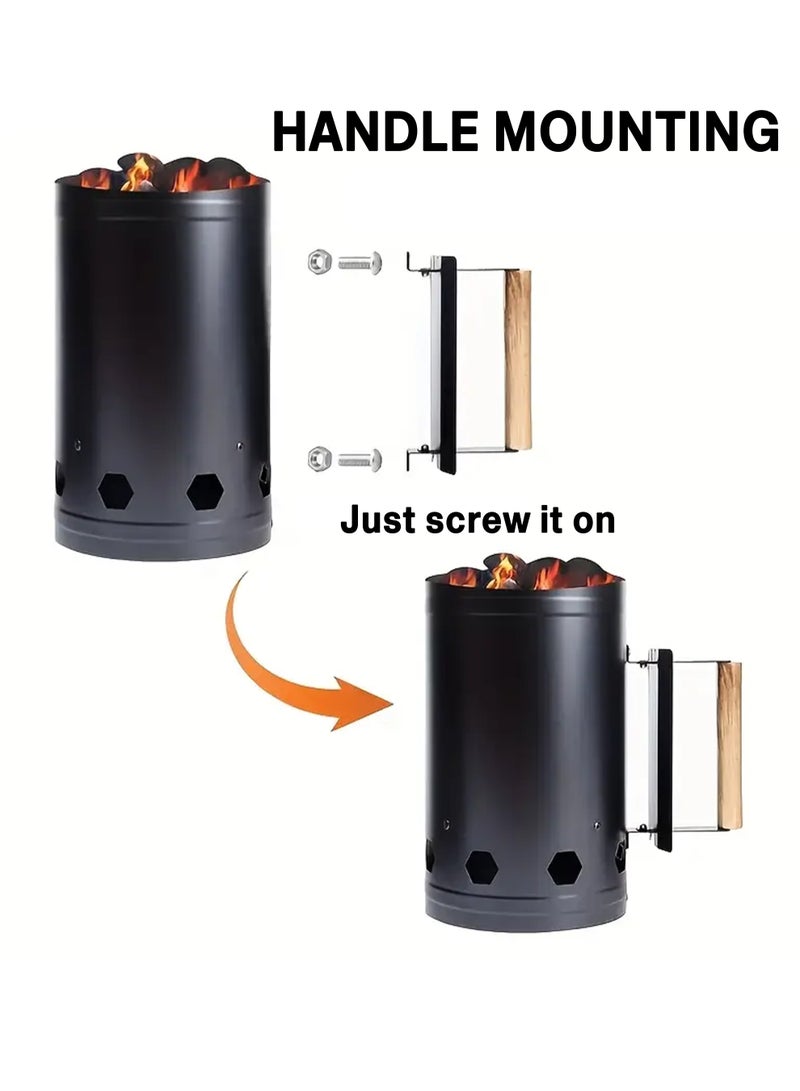 HANDLE MOUNTING

Just screw it on