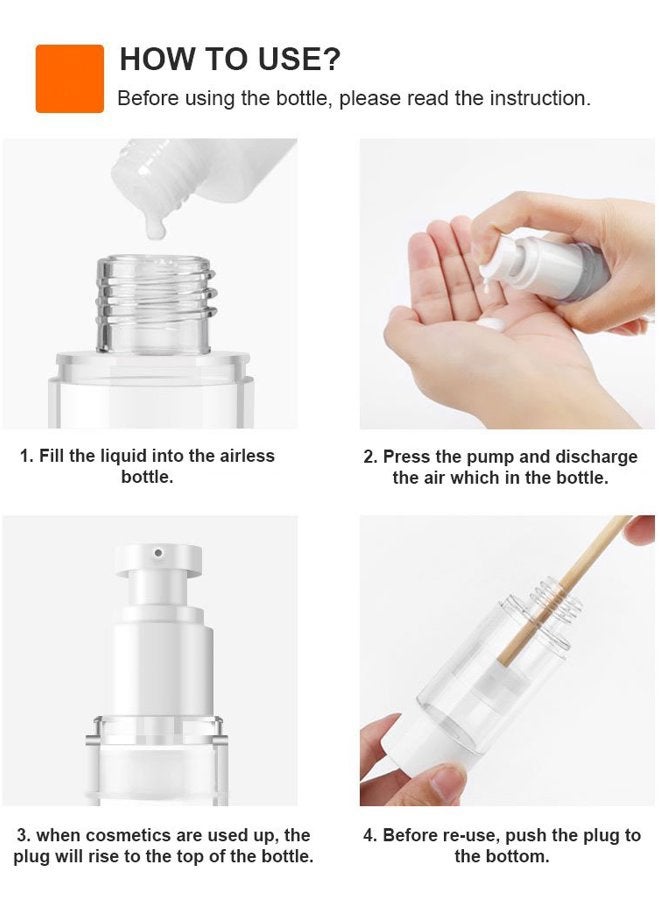 HOW TO USE?
Before using the bottle, please read the instruction.

1. Fill the liquid into the airless bottle.

2. Press the pump and discharge the air which in the bottle.

3. when cosmetics are used up, the plug will rise to the top of the bottle.

4. Before re-use, push the plug to the bottom.