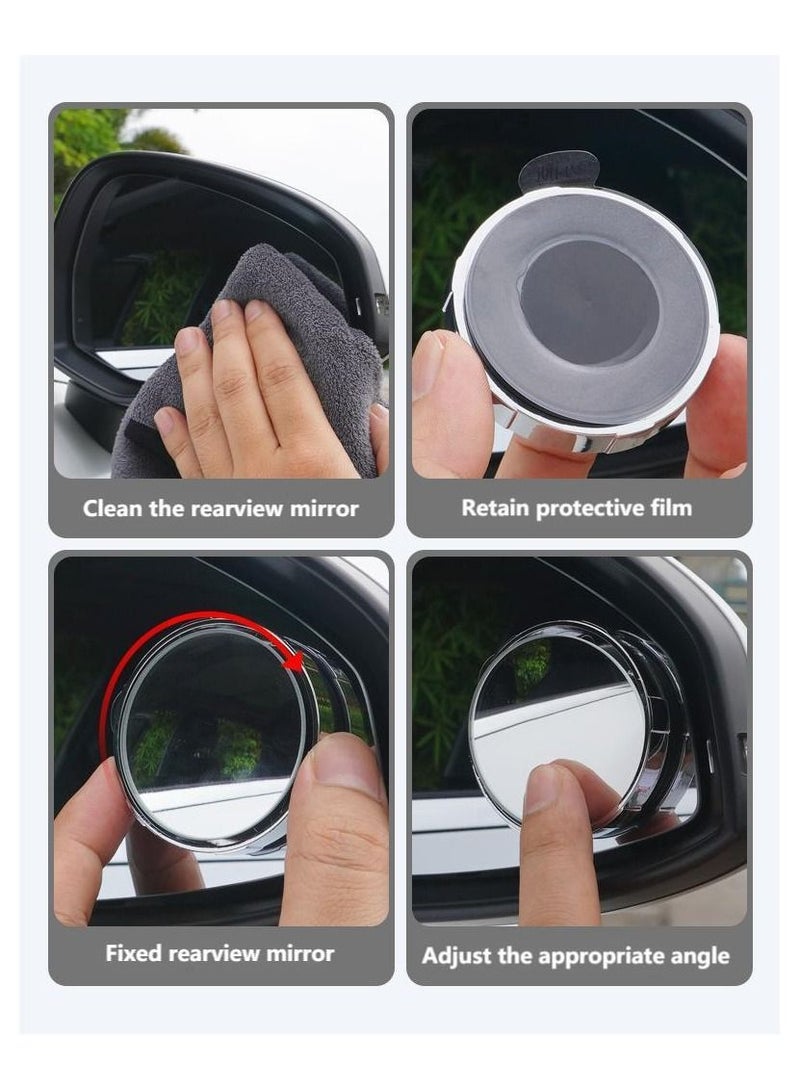 Clean the rearview mirror

Retain protective film

Fixed rearview mirror

Adjust the appropriate angle