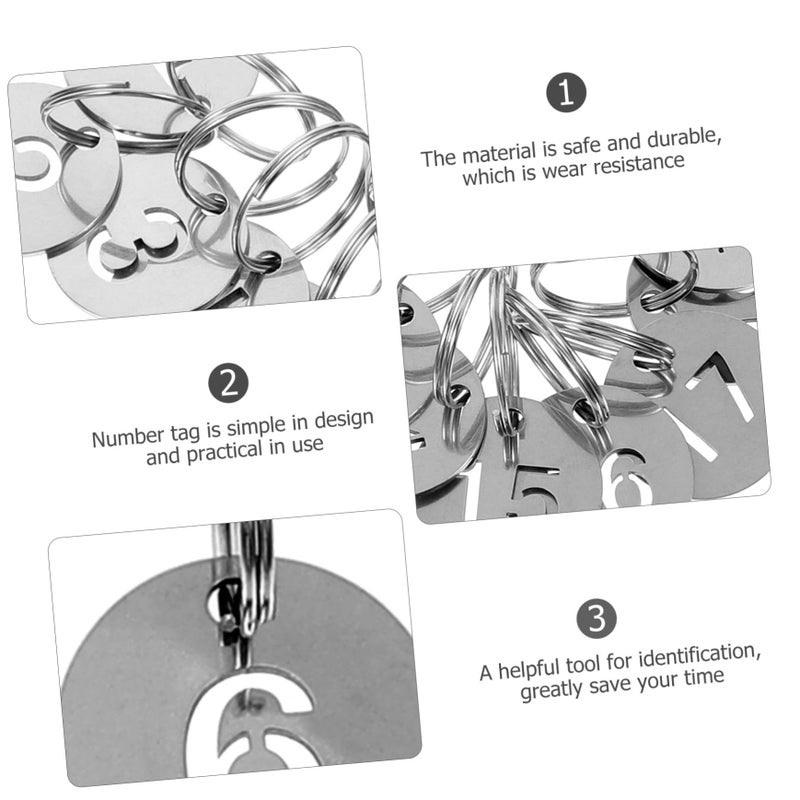 3

1

The material is safe and durable, which is wear resistance

7

5

6

2

Number tag is simple in design and practical in use

6

3

A helpful tool for identification, greatly save your time