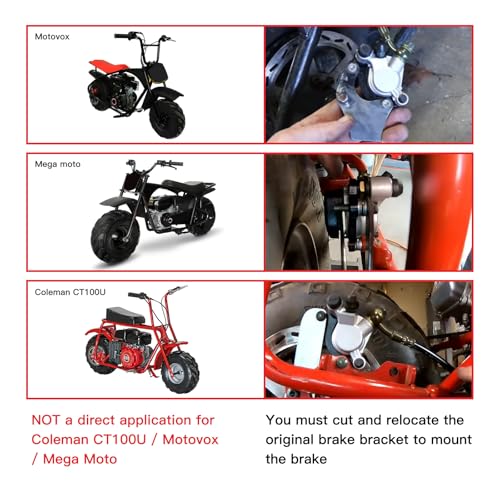 Motovox

Mega moto

Coleman CT100U

NOT a direct application for Coleman CT100U / Motovox / Mega Moto

You must cut and relocate the original brake bracket to mount the brake