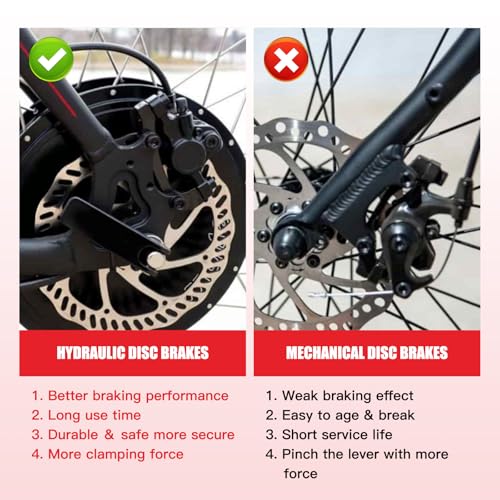 HYDRAULIC DISC BRAKES

1. Better braking performance
2. Long use time
3. Durable & safe more secure
4. More clamping force

MECHANICAL DISC BRAKES

1. Weak braking effect
2. Easy to age & break
3. Short service life
4. Pinch the lever with more force