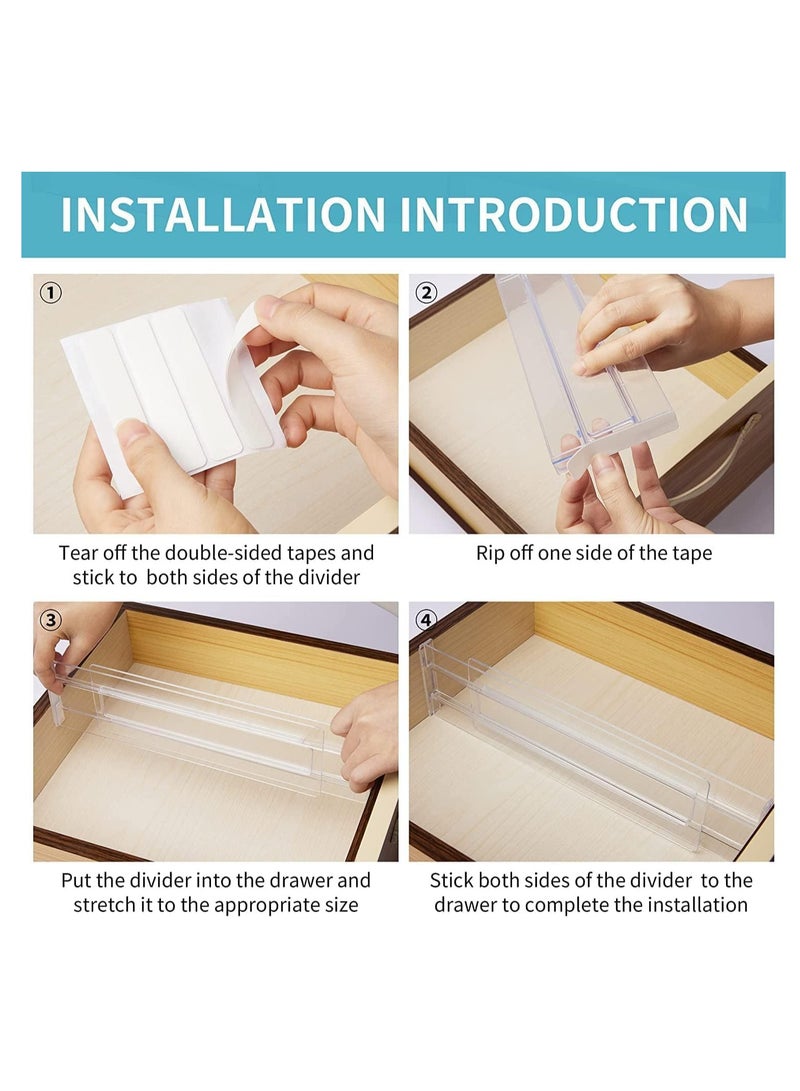 INSTALLATION INTRODUCTION

①

Tear off the double-sided tapes and stick to both sides of the divider

②

Rip off one side of the tape

③

Put the divider into the drawer and stretch it to the appropriate size

④

Stick both sides of the divider to the drawer to complete the installation