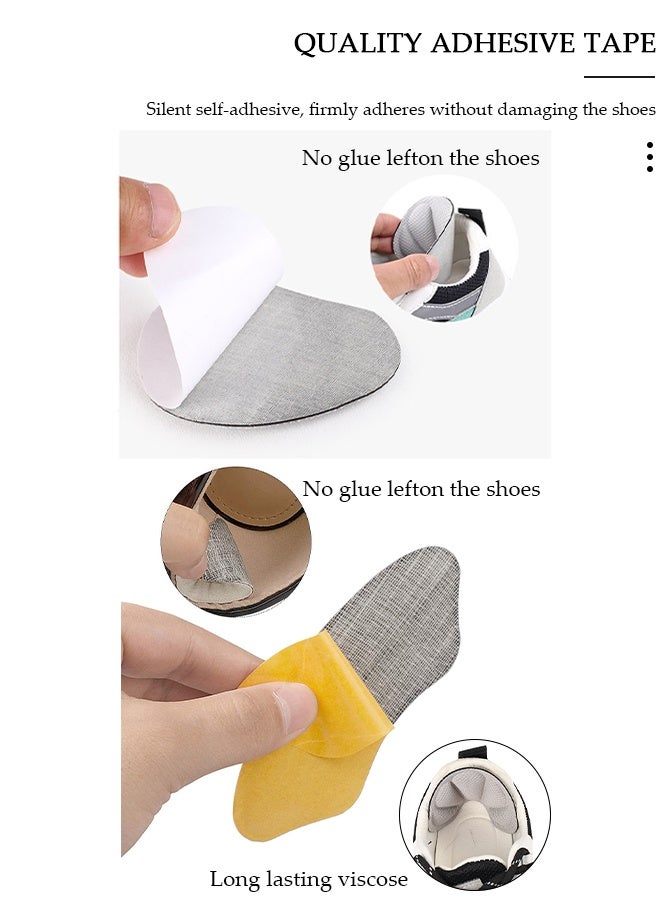 QUALITY ADHESIVE TAPE

Silent self-adhesive, firmly adheres without damaging the shoes

No glue lefton the shoes

No glue lefton the shoes

Long lasting viscose