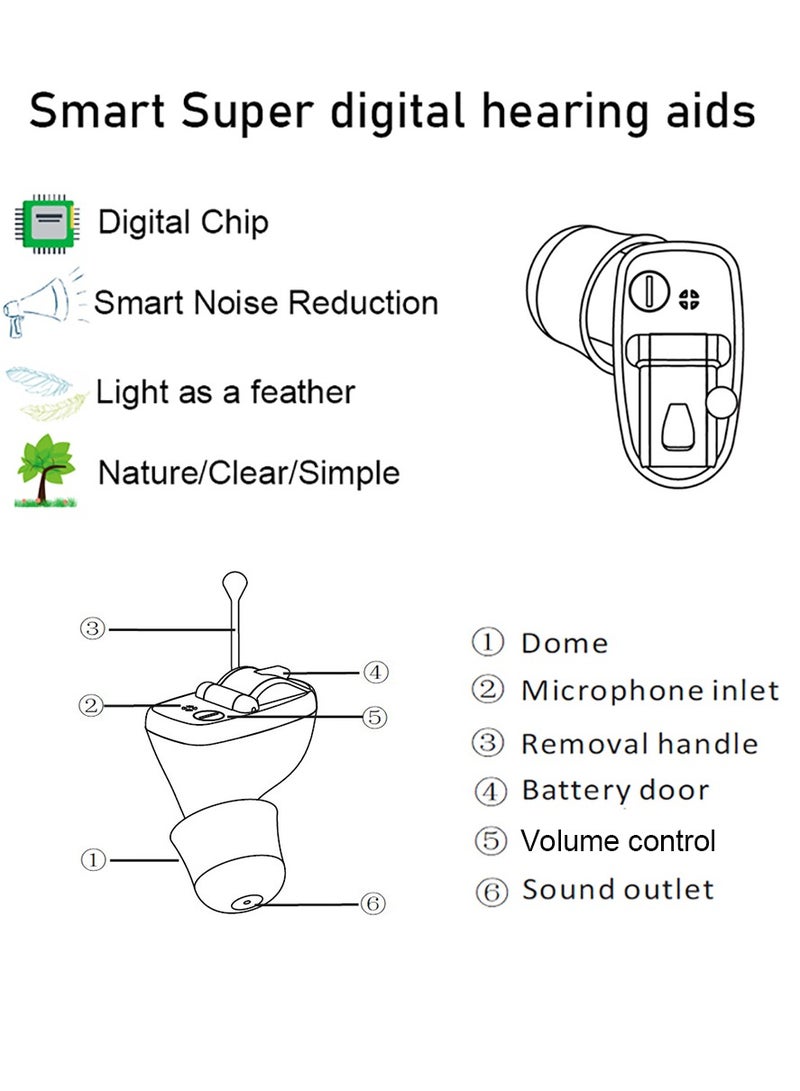 Smart Super digital hearing aids

Digital Chip

Smart Noise Reduction

Light as a feather

Nature/Clear/Simple

③
④
②
⑤
①
⑥

① Dome
② Microphone inlet
③ Removal handle
④ Battery door
⑤ Volume control
⑥ Sound outlet