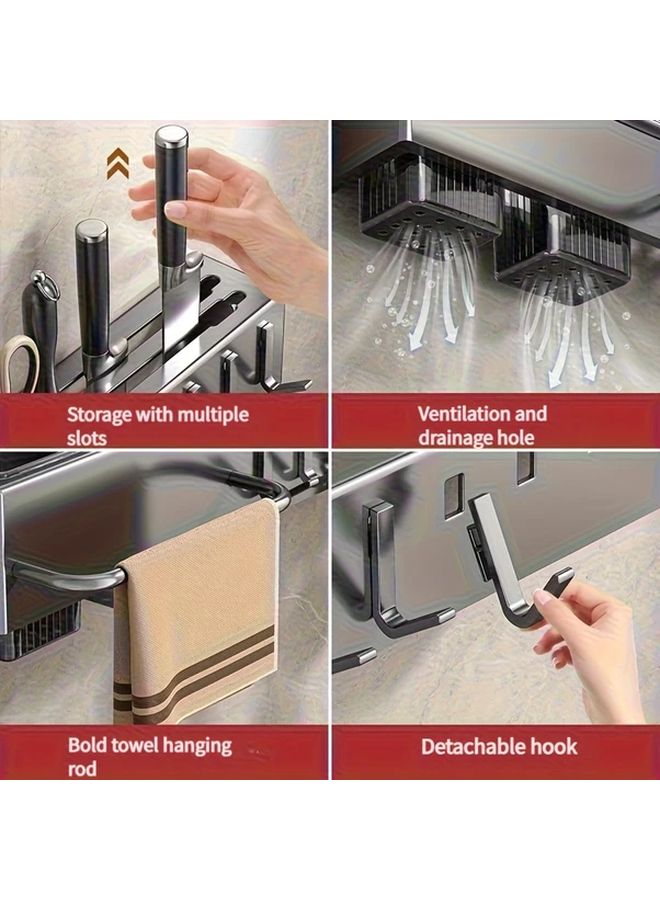 Storage with multiple slots

Ventilation and drainage hole

Bold towel hanging rod

Detachable hook