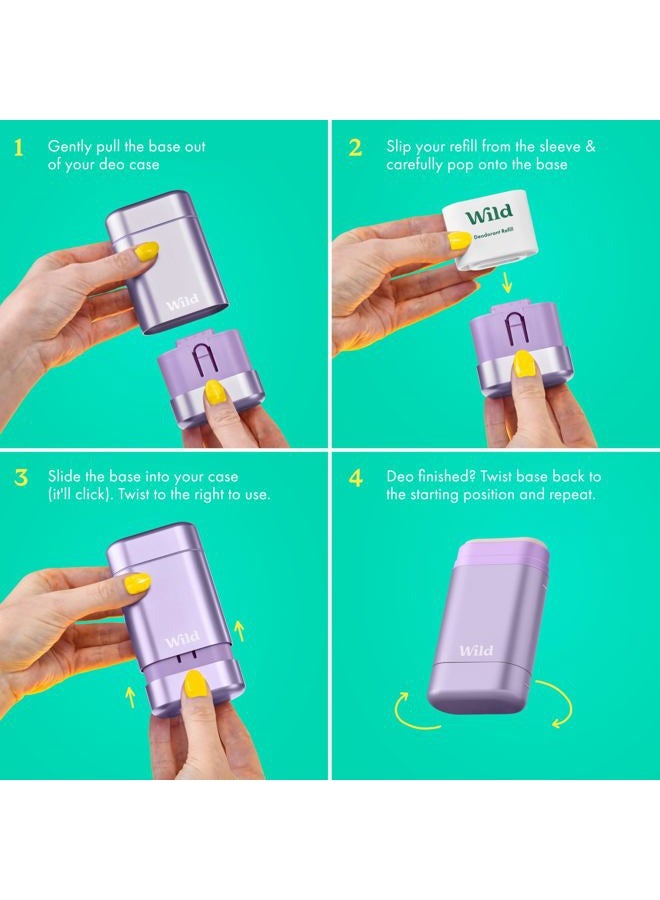 1 Gently pull the base out of your deo case

Wild

2 Slip your refill from the sleeve & carefully pop onto the base

Wild
Deodorant Refill

3 Slide the base into your case (it'll click). Twist to the right to use.

Wild

4 Deo finished? Twist base back to the starting position and repeat.

Wild