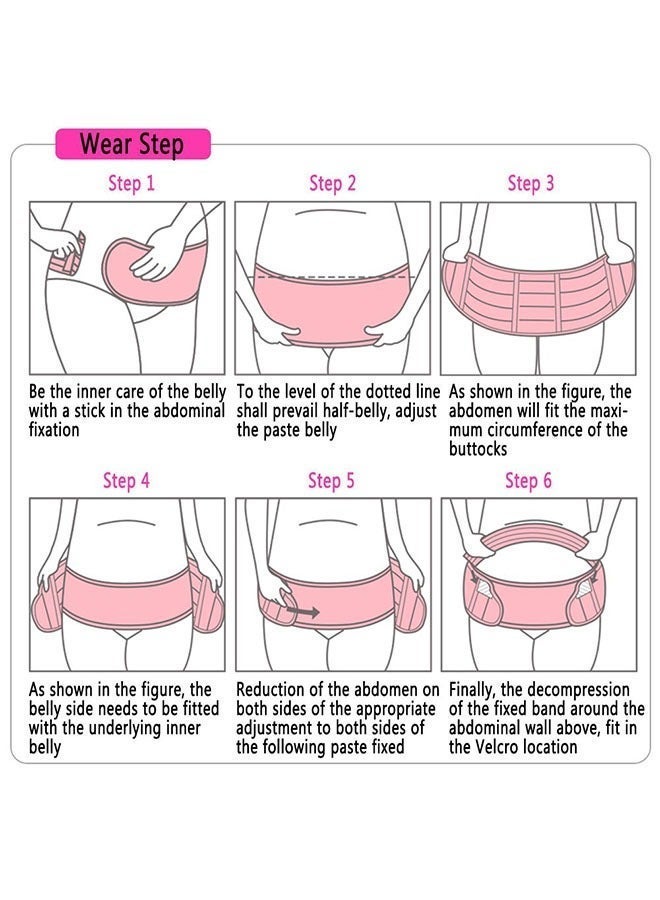 Wear Step

Step 1

Be the inner care of the belly with a stick in the abdominal fixation

Step 2

To the level of the dotted line shall prevail half-belly, adjust the paste belly

Step 3

As shown in the figure, the abdomen will fit the maximum circumference of the buttocks

Step 4

As shown in the figure, the belly side needs to be fitted with the underlying inner belly

Step 5

Reduction of the abdomen on both sides of the appropriate adjustment to both sides of the following paste fixed

Step 6

Finally, the decompression of the fixed band around the abdominal wall above, fit in the Velcro location