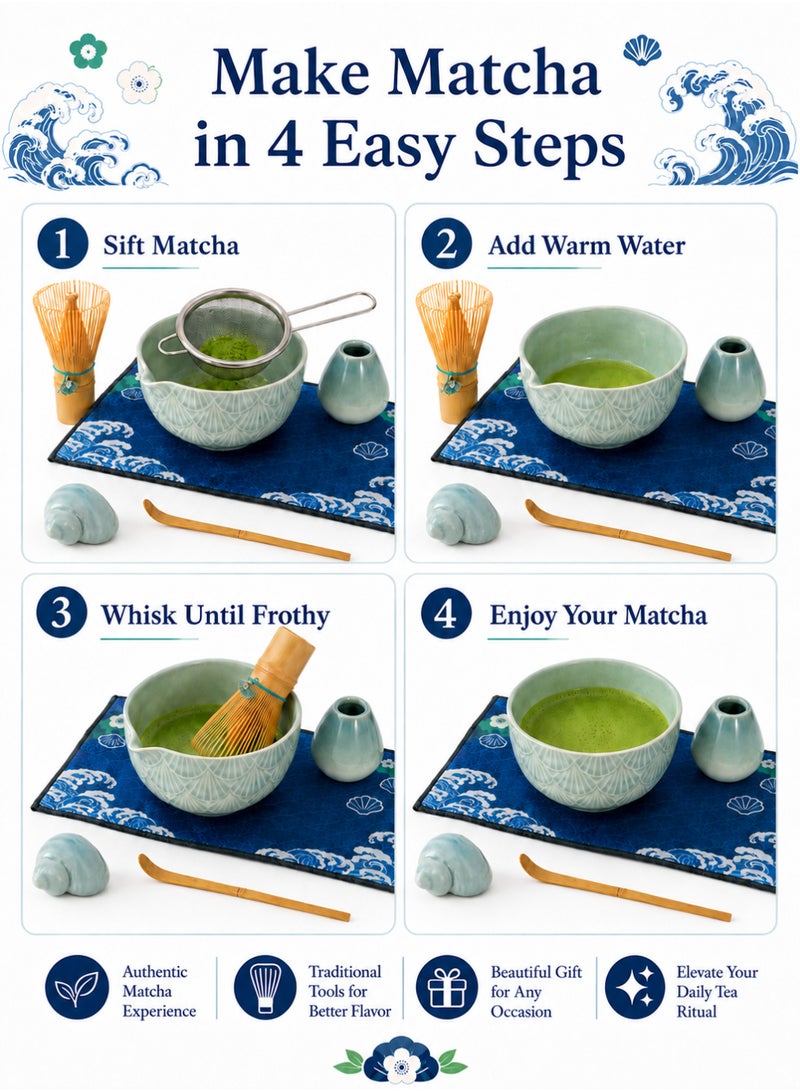 Make Matcha in 4 Easy Steps

1 Sift Matcha

2 Add Warm Water

3 Whisk Until Frothy

4 Enjoy Your Matcha

Authentic Matcha Experience

Traditional Tools for Better Flavor

Beautiful Gift for Any Occasion

Elevate Your Daily Tea Ritual