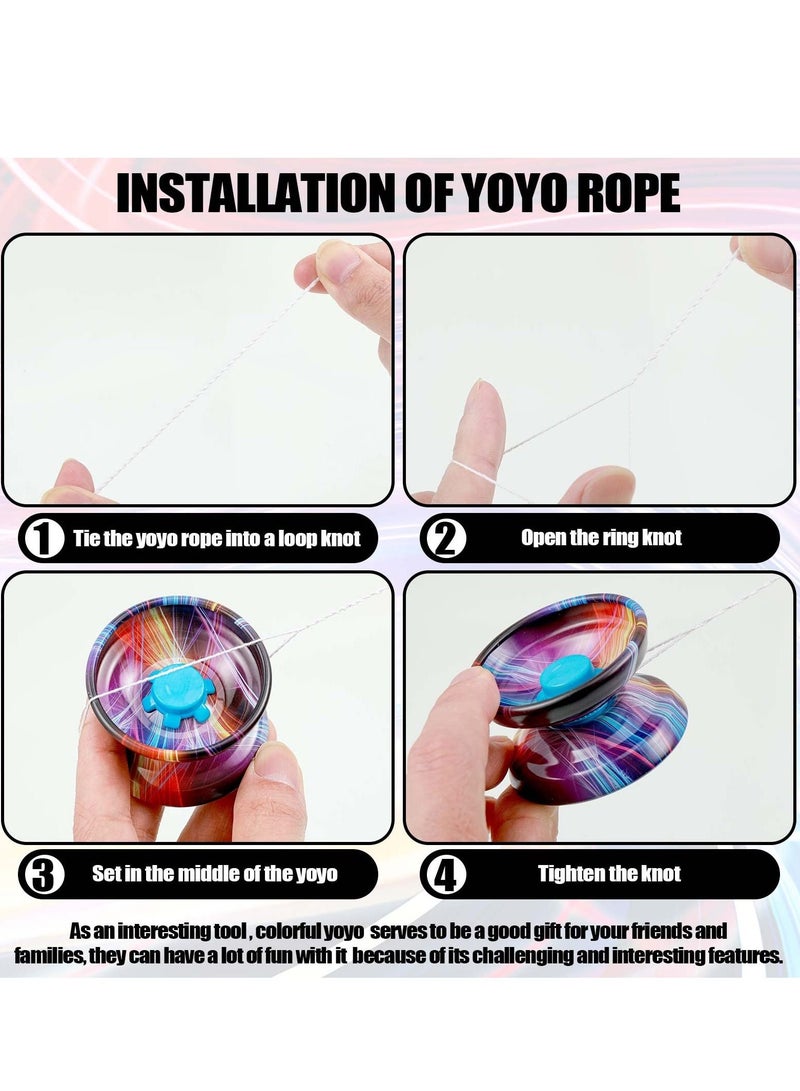 INSTALLATION OF YOYO ROPE

1 Tie the yoyo rope into a loop knot

2 Open the ring knot

3 Set in the middle of the yoyo

4 Tighten the knot

As an interesting tool , colorful yoyo serves to be a good gift for your friends and families, they can have a lot of fun with it because of its challenging and interesting features.