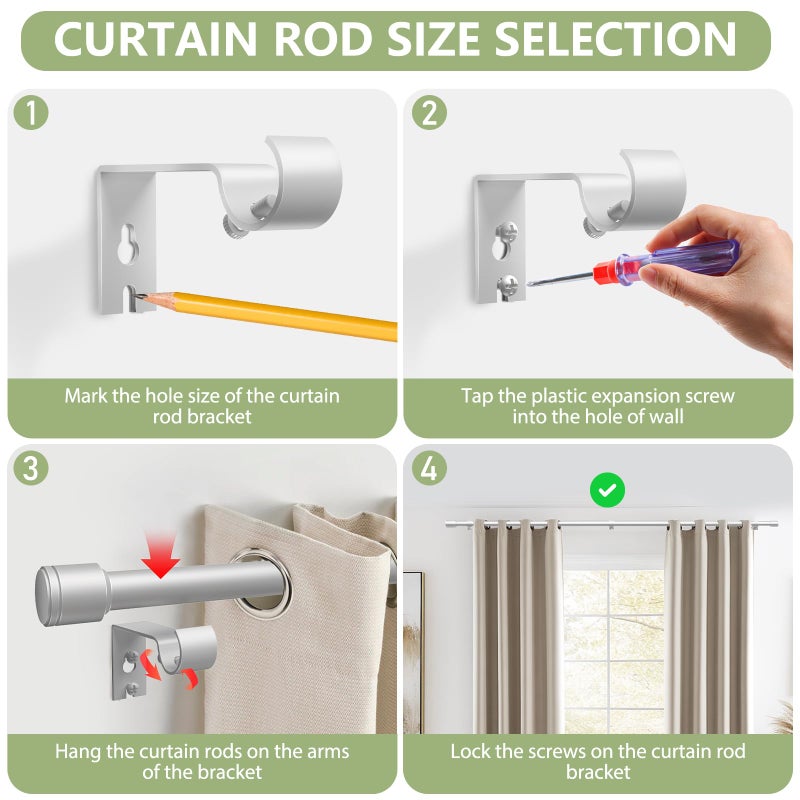 CURTAIN ROD SIZE SELECTION

1

Mark the hole size of the curtain rod bracket

2

Tap the plastic expansion screw into the hole of wall

3

Hang the curtain rods on the arms of the bracket

4

Lock the screws on the curtain rod bracket