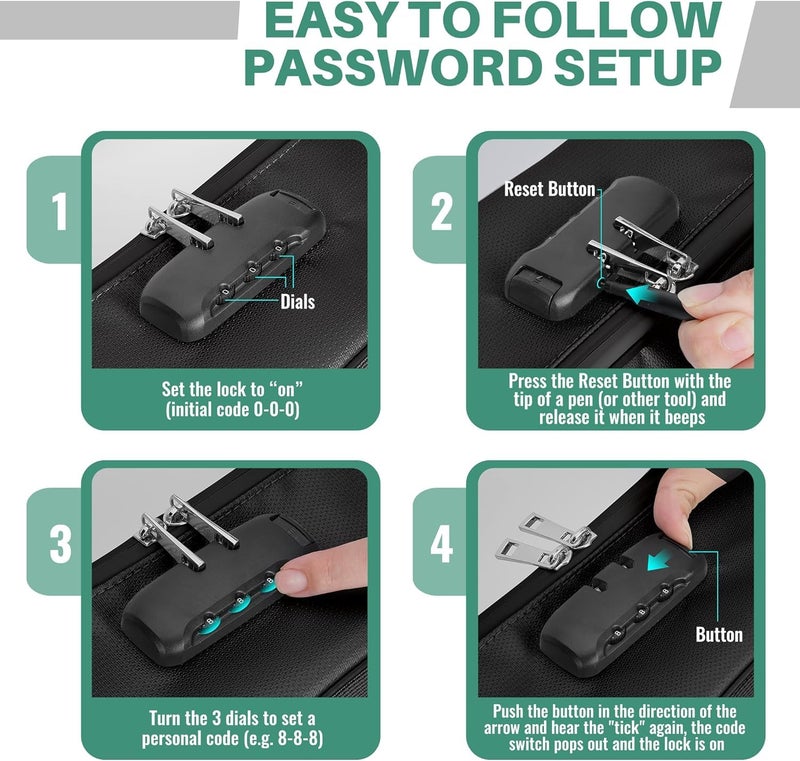 EASY TO FOLLOW PASSWORD SETUP

1

Dials

Set the lock to “on” (initial code 0-0-0)

2

Reset Button

Press the Reset Button with the tip of a pen (or other tool) and release it when it beeps

3

Turn the 3 dials to set a personal code (e.g. 8-8-8)

4

Button

Push the button in the direction of the arrow and hear the "tick" again, the code switch pops out and the lock is on