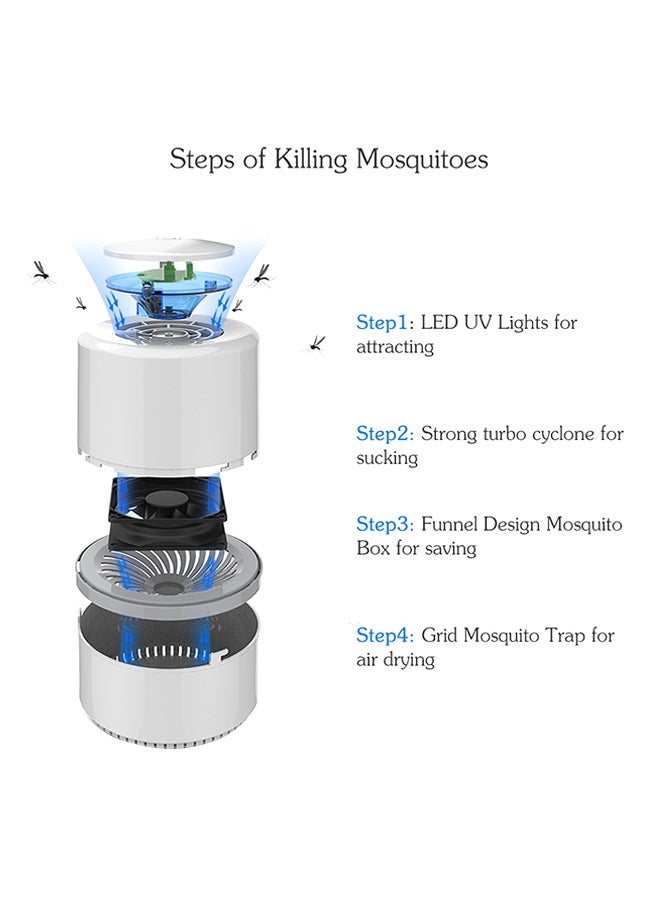 Steps of Killing Mosquitoes

Step1: LED UV Lights for attracting

Step2: Strong turbo cyclone for sucking

Step3: Funnel Design Mosquito Box for saving

Step4: Grid Mosquito Trap for air drying