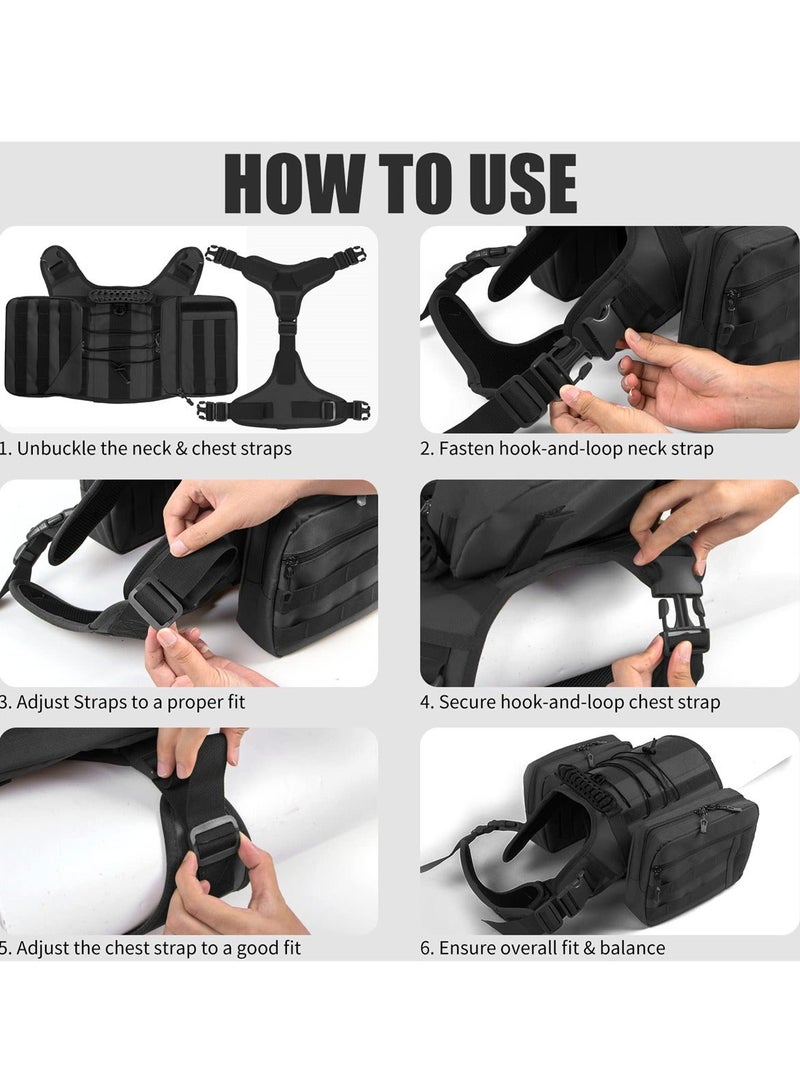 HOW TO USE

1. Unbuckle the neck & chest straps

2. Fasten hook-and-loop neck strap

3. Adjust Straps to a proper fit

4. Secure hook-and-loop chest strap

5. Adjust the chest strap to a good fit

6. Ensure overall fit & balance