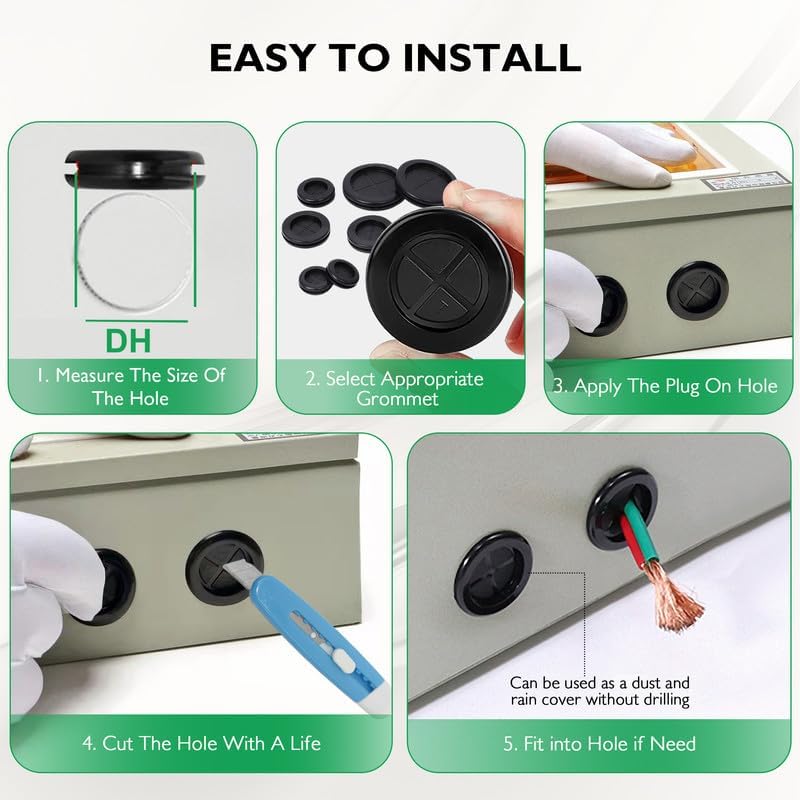 EASY TO INSTALL

DH

1. Measure The Size Of The Hole

2. Select Appropriate Grommet

3. Apply The Plug On Hole

4. Cut The Hole With A Life

Can be used as a dust and rain cover without drilling

5. Fit into Hole if Need