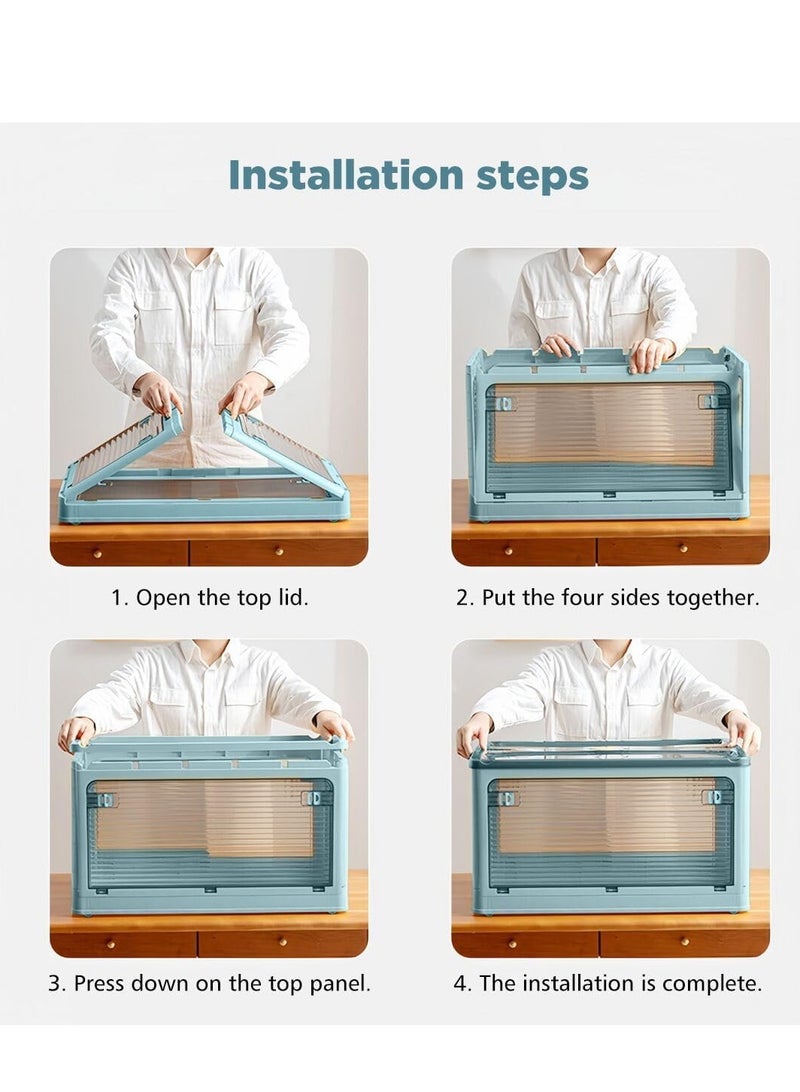 Installation steps

1. Open the top lid.

2. Put the four sides together.

3. Press down on the top panel.

4. The installation is complete.