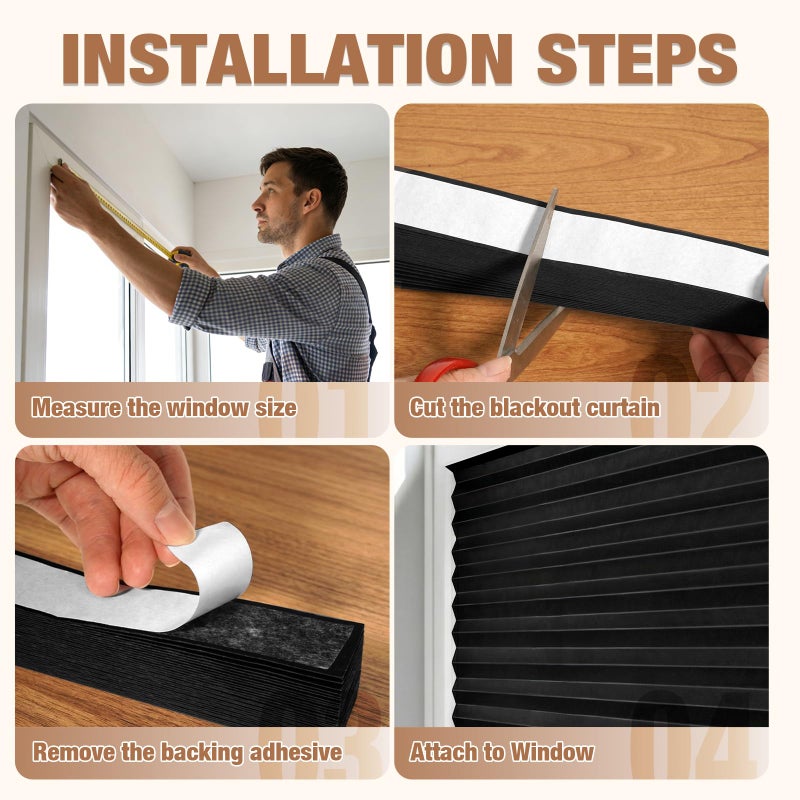 INSTALLATION STEPS

Measure the window size
01

Cut the blackout curtain
02

Remove the backing adhesive
03

Attach to Window
04