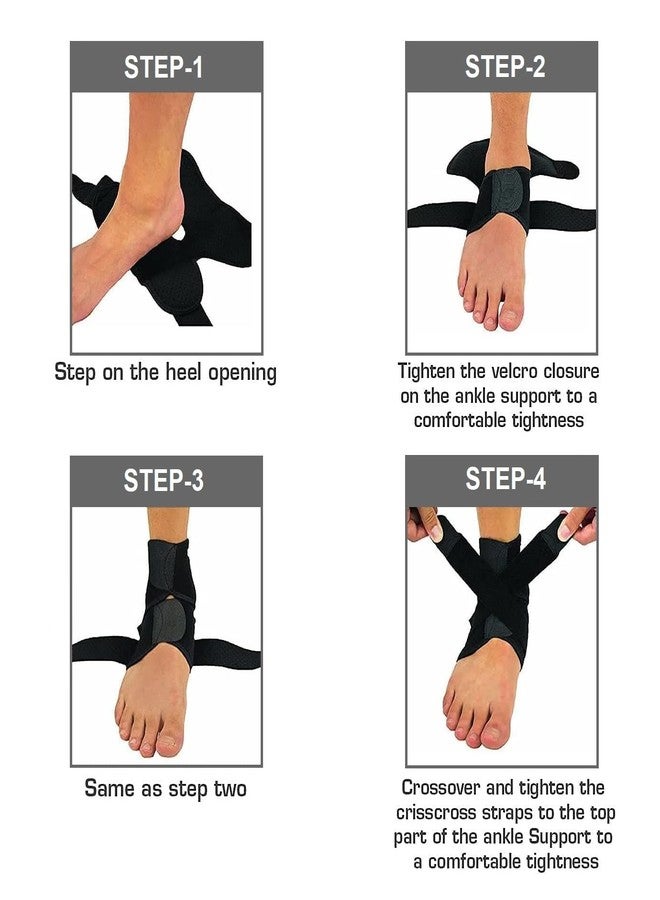 STEP-1

Step on the heel opening

STEP-2

Tighten the velcro closure on the ankle support to a comfortable tightness

STEP-3

Same as step two

STEP-4

Crossover and tighten the crisscross straps to the top part of the ankle Support to a comfortable tightness