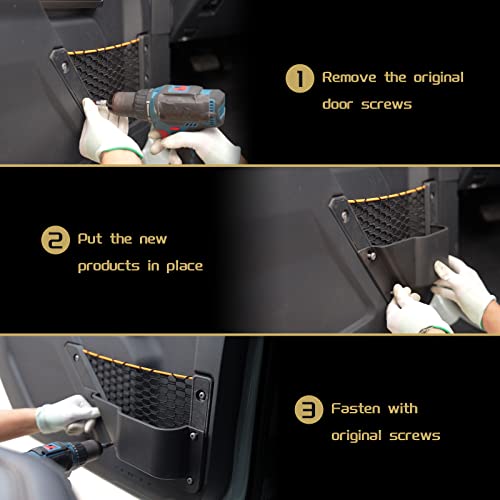 1 Remove the original door screws

2 Put the new products in place

3 Fasten with original screws