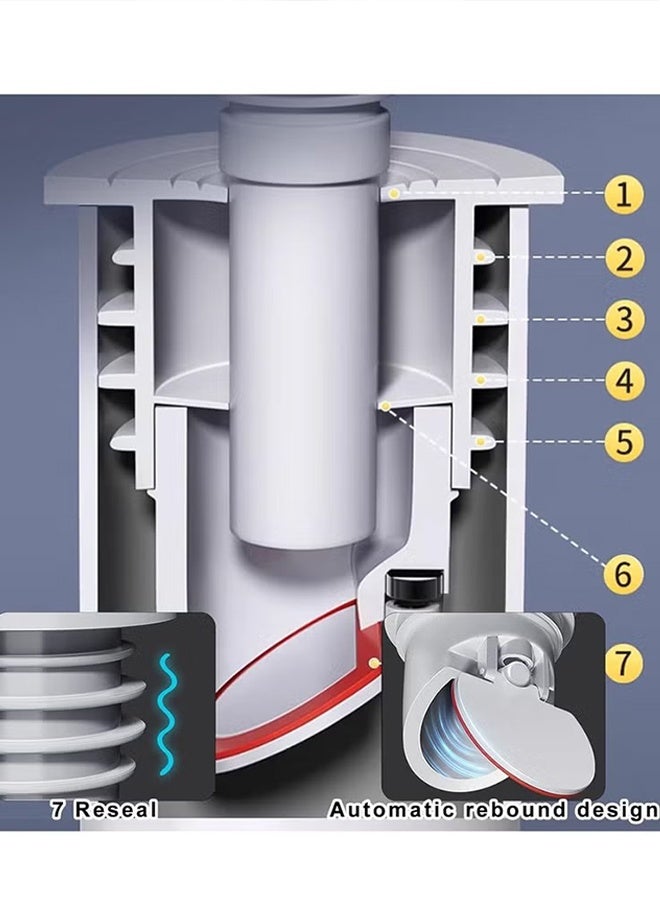 1
2
3
4
5
6
7
7 Reseal
Automatic rebound design