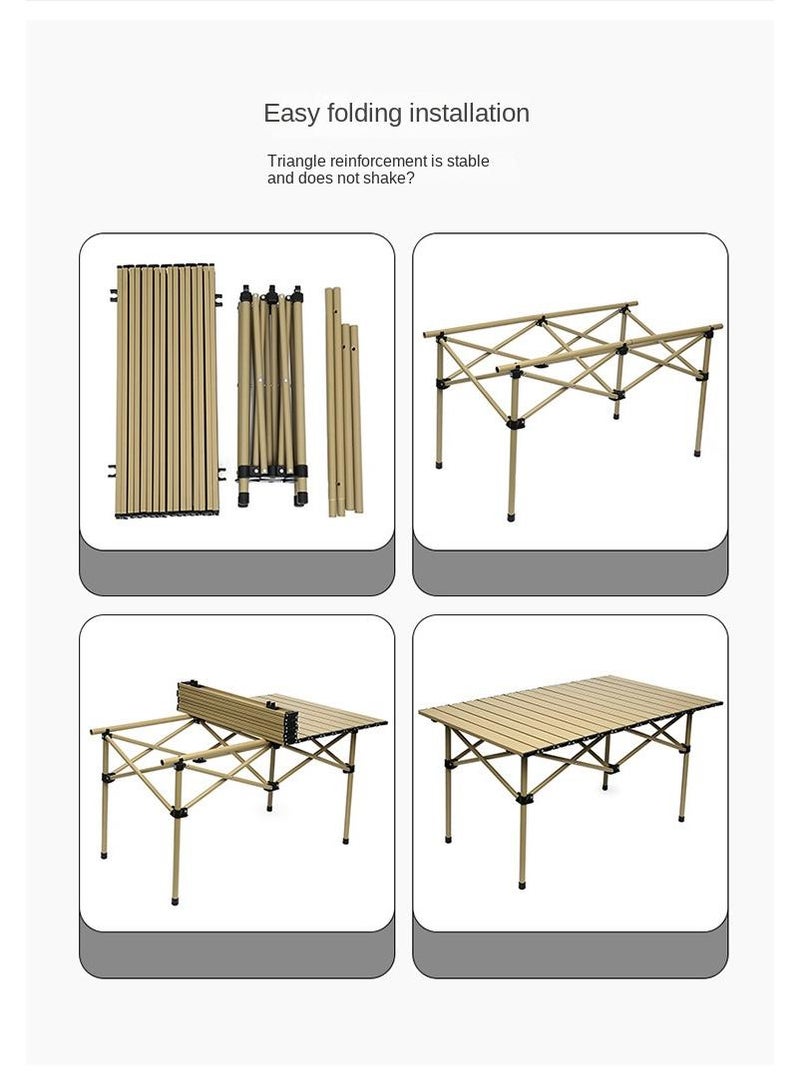 Easy folding installation

Triangle reinforcement is stable and does not shake?