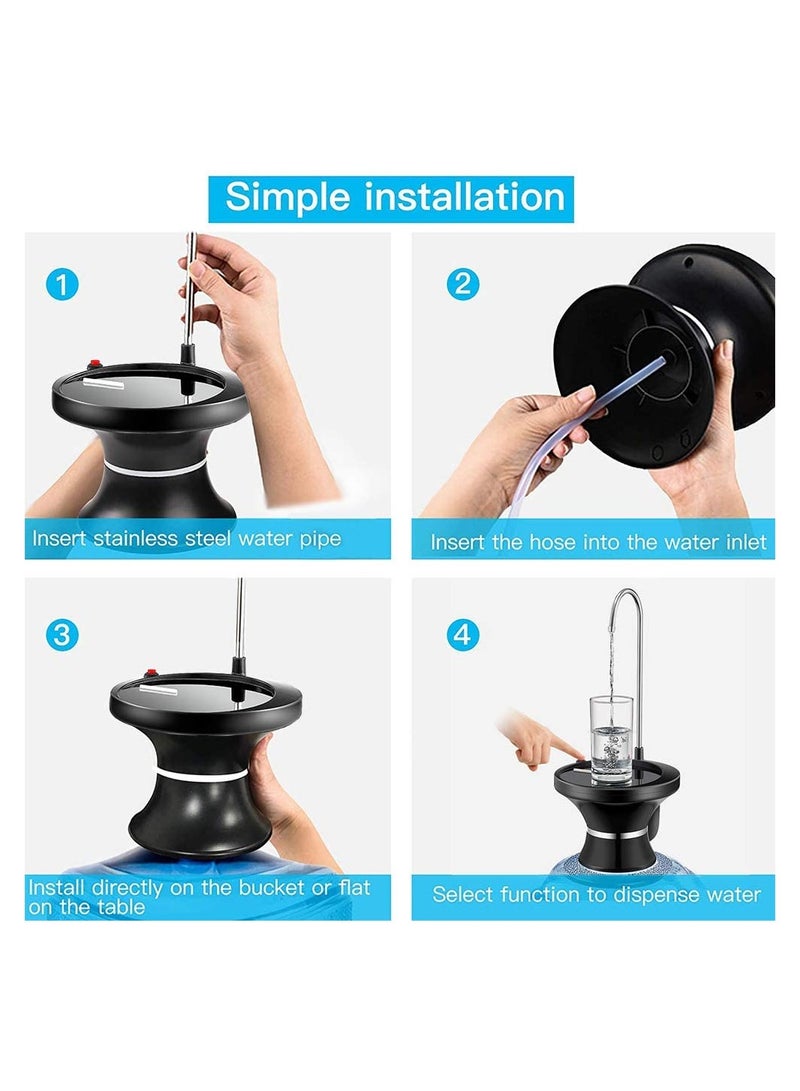 Simple installation

1

Insert stainless steel water pipe

2

Insert the hose into the water inlet

3

Install directly on the bucket or flat on the table

4

Select function to dispense water