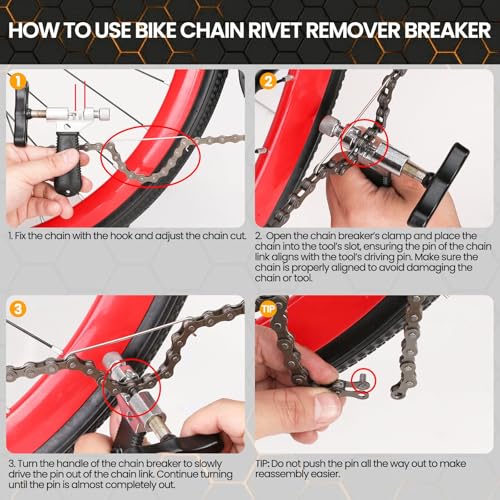 HOW TO USE BIKE CHAIN RIVET REMOVER BREAKER

1

1. Fix the chain with the hook and adjust the chain cut.

2

2. Open the chain breaker's clamp and place the chain into the tool's slot, ensuring the pin of the chain link aligns with the tool's driving pin. Make sure the chain is properly aligned to avoid damaging the chain or tool.

3

3. Turn the handle of the chain breaker to slowly drive the pin out of the chain link. Continue turning until the pin is almost completely out.

TIP

TIP: Do not push the pin all the way out to make reassembly easier.