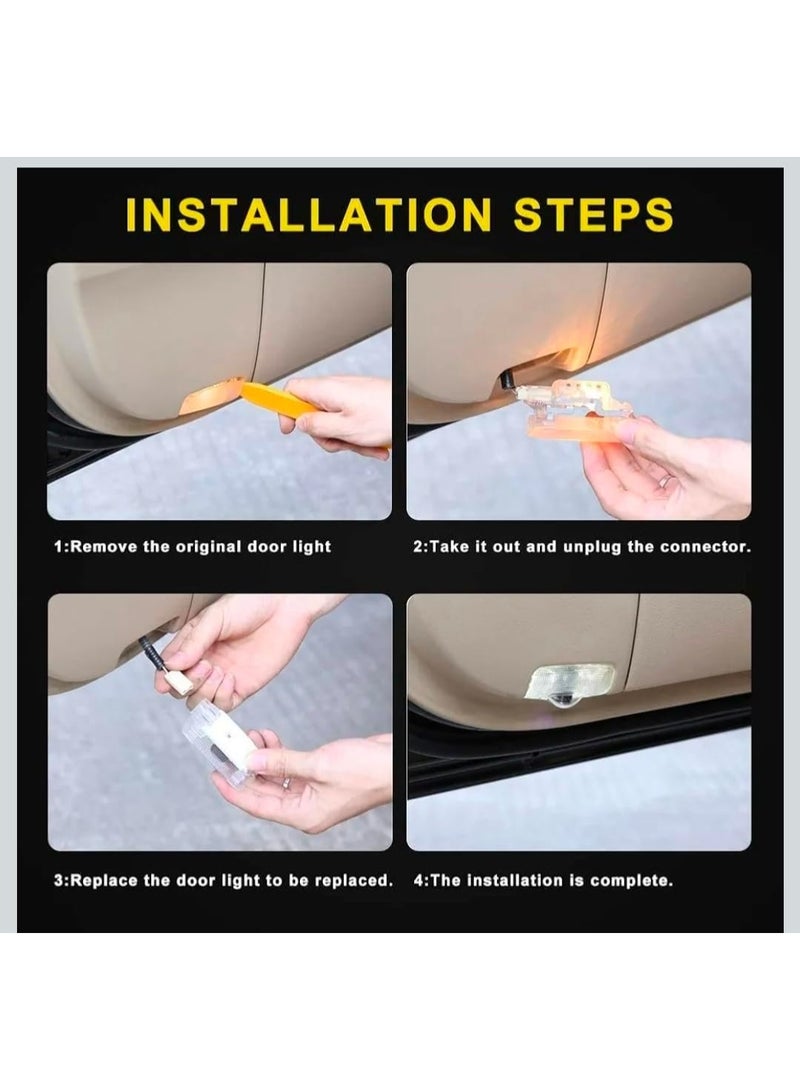 INSTALLATION STEPS

1:Remove the original door light

2:Take it out and unplug the connector.

3:Replace the door light to be replaced.

4:The installation is complete.