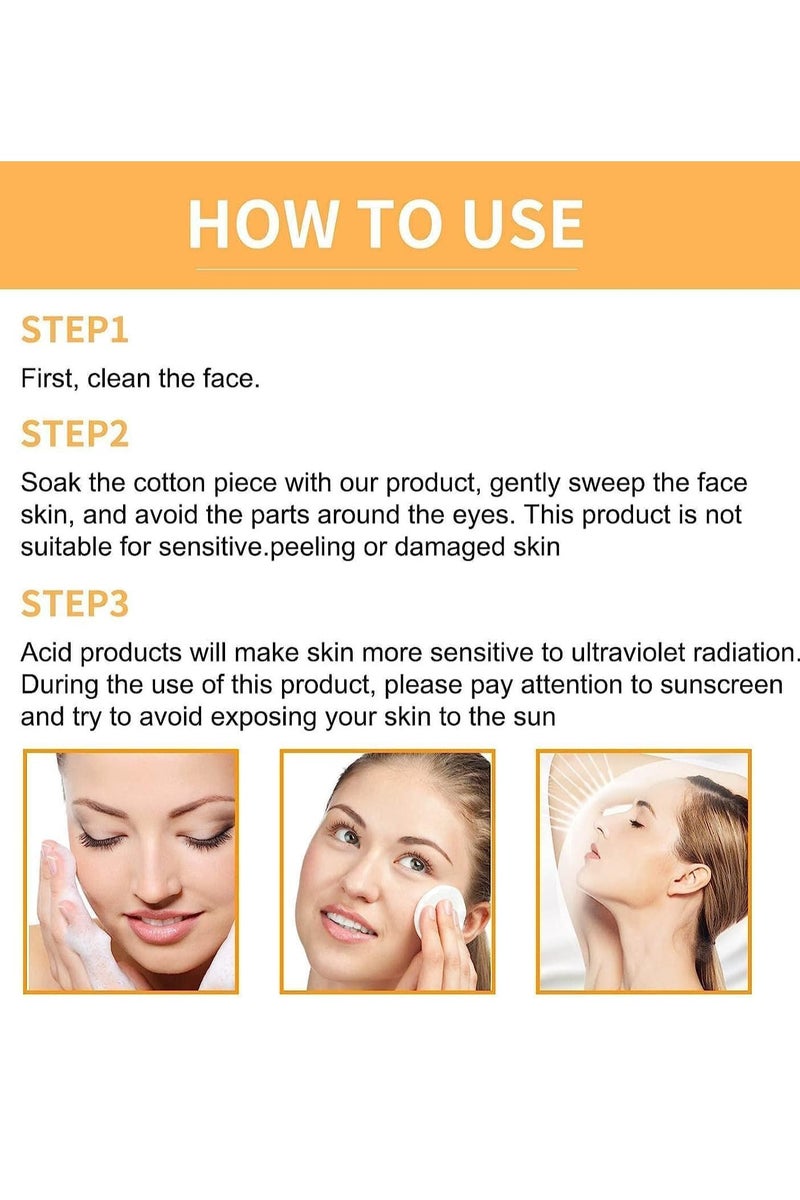 HOW TO USE

STEP1

First, clean the face.

STEP2

Soak the cotton piece with our product, gently sweep the face skin, and avoid the parts around the eyes. This product is not suitable for sensitive.peeling or damaged skin

STEP3

Acid products will make skin more sensitive to ultraviolet radiation. During the use of this product, please pay attention to sunscreen and try to avoid exposing your skin to the sun