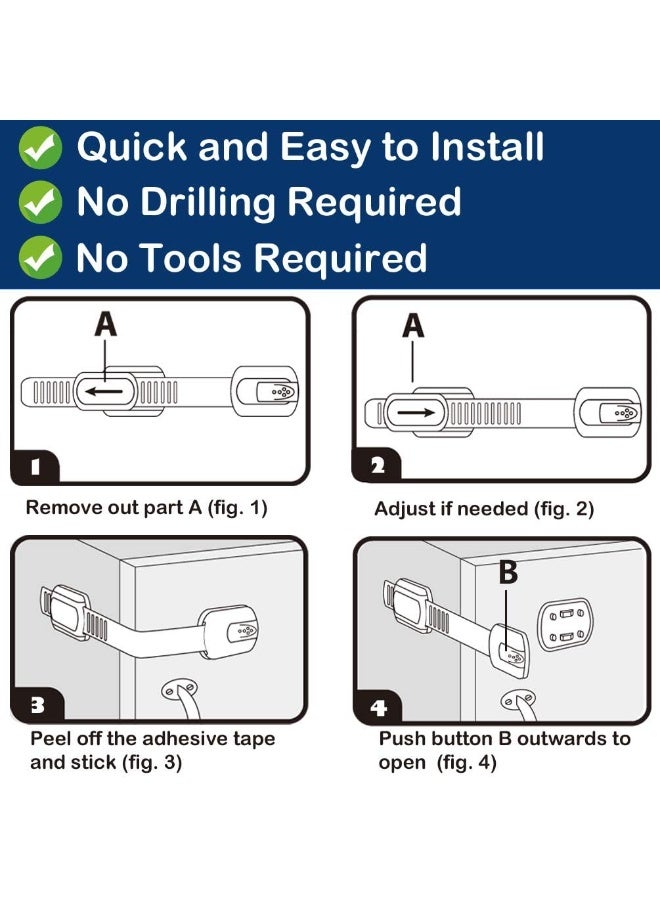 Quick and Easy to Install
No Drilling Required
No Tools Required

A

1

Remove out part A (fig. 1)

A

2

Adjust if needed (fig. 2)

3

Peel off the adhesive tape and stick (fig. 3)

B

4

Push button B outwards to open (fig. 4)