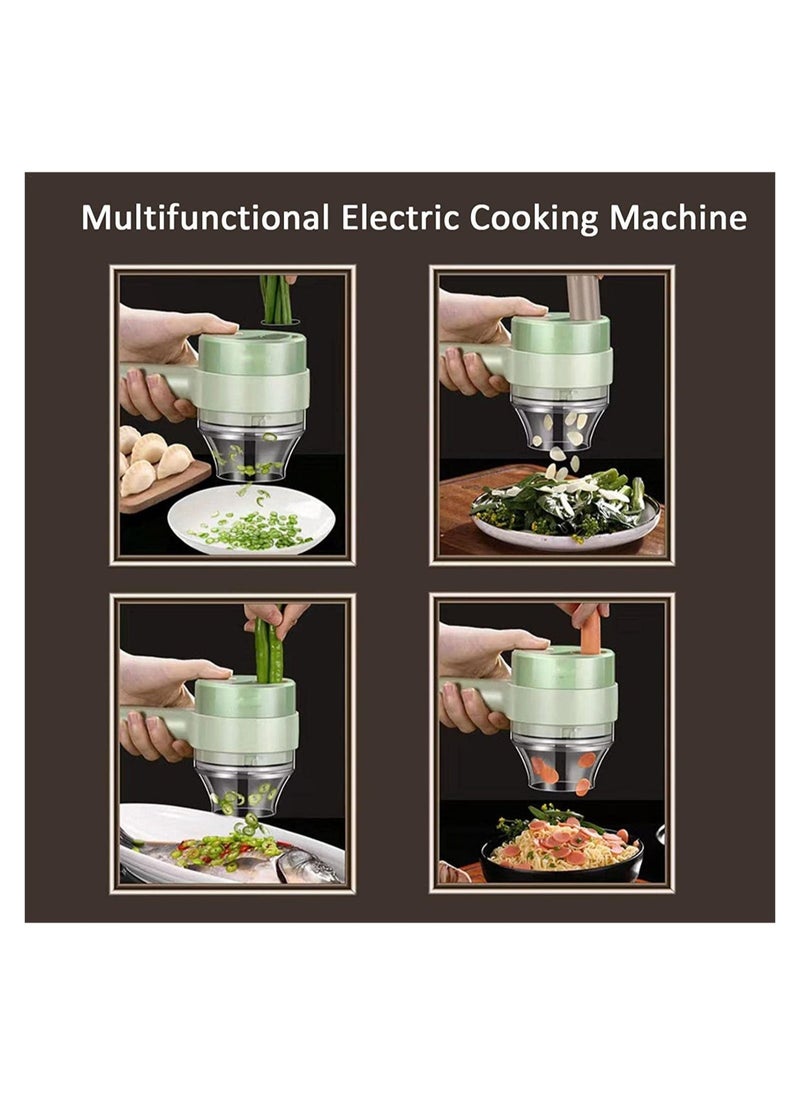 Multifunctional Electric Cooking Machine