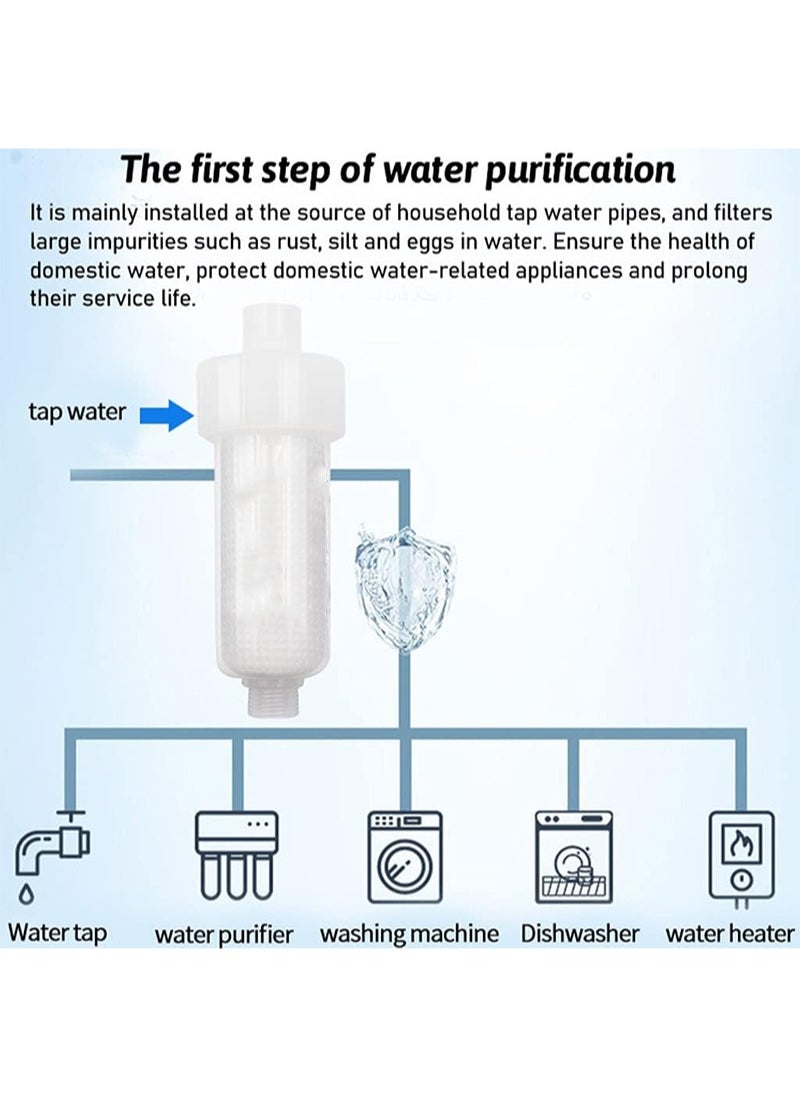 The first step of water purification

It is mainly installed at the source of household tap water pipes, and filters large impurities such as rust, silt and eggs in water. Ensure the health of domestic water, protect domestic water-related appliances and prolong their service life.

tap water

Water tap

water purifier

washing machine

Dishwasher

water heater