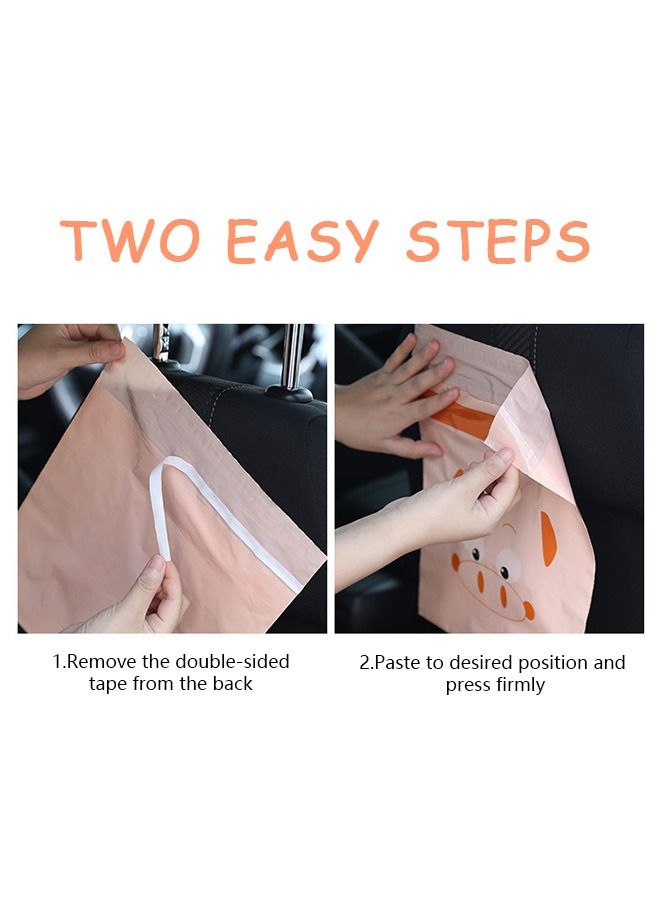 TWO EASY STEPS

1.Remove the double-sided tape from the back

2.Paste to desired position and press firmly