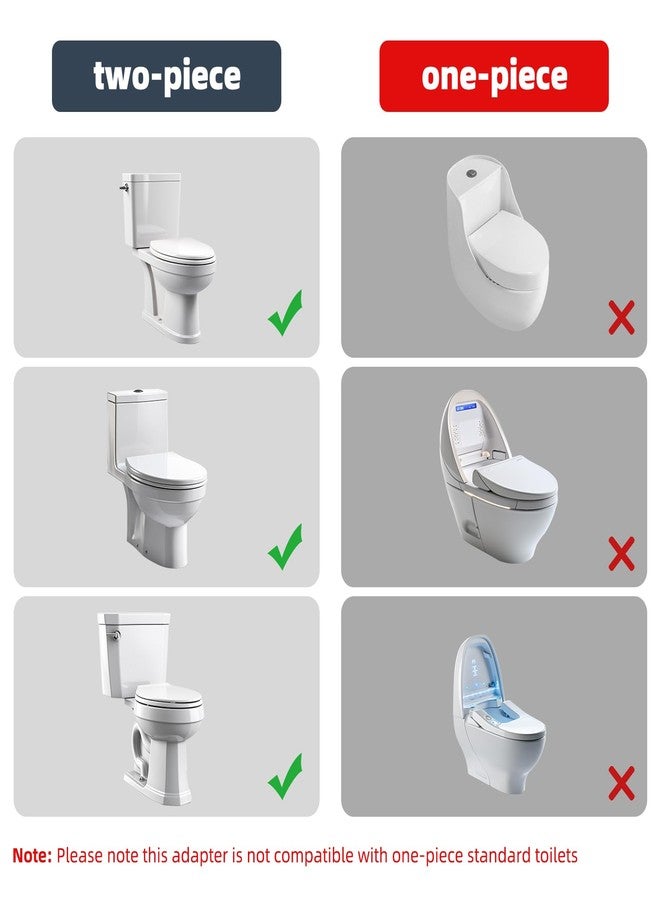 two-piece

one-piece

Note: Please note this adapter is not compatible with one-piece standard toilets