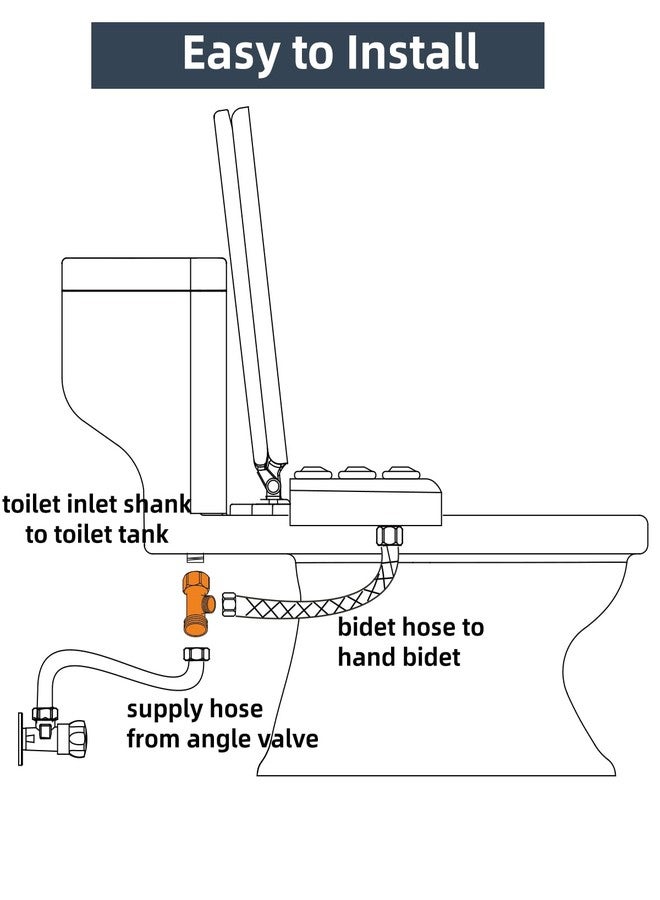 Easy to Install

toilet inlet shank to toilet tank

bidet hose to hand bidet

supply hose from angle valve