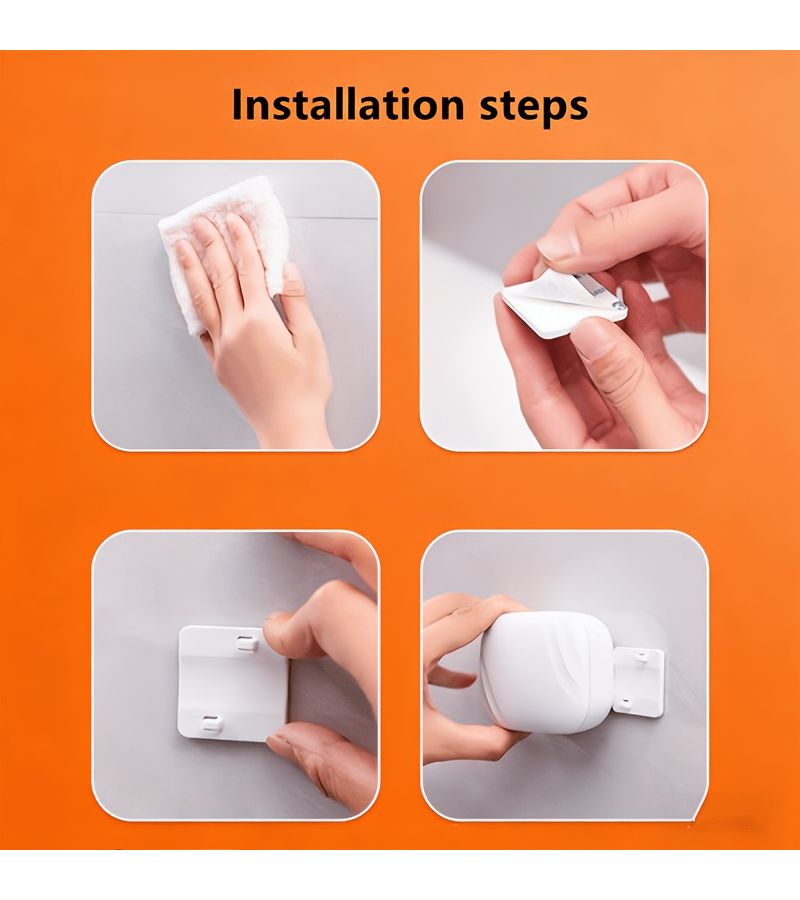 Installation steps