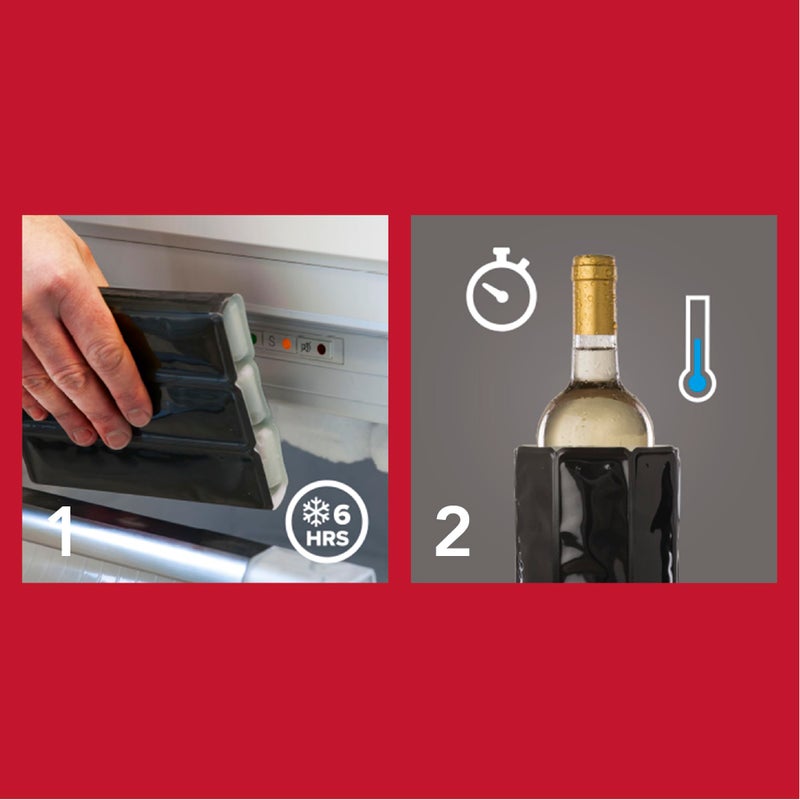 S

1

6
HRS

2