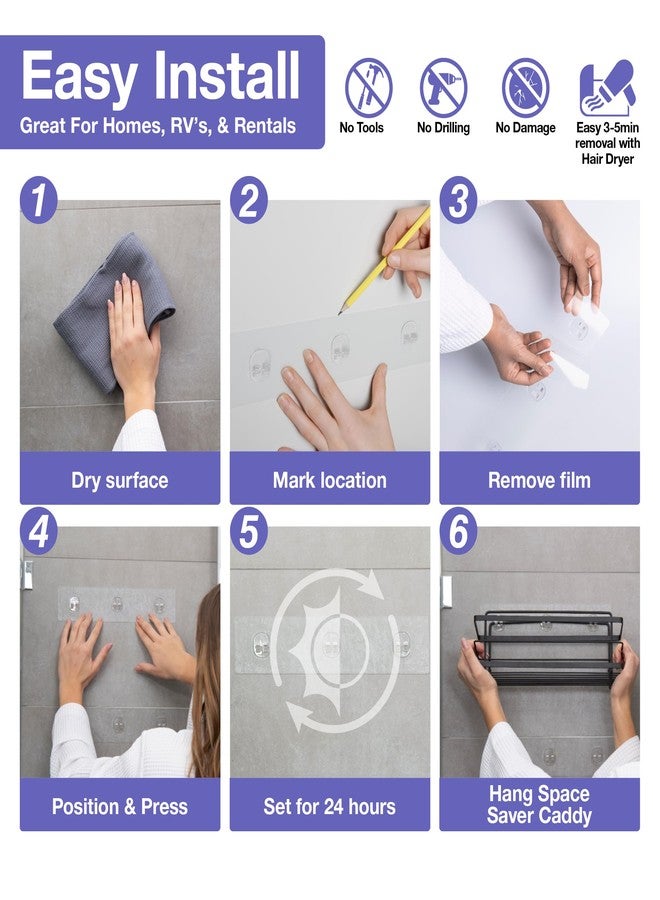 Easy Install
Great For Homes, RV's, & Rentals

No Tools

No Drilling

No Damage

Easy 3-5min removal with Hair Dryer

1
Dry surface

2
Mark location

3
Remove film

4
Position & Press

5
Set for 24 hours

6
Hang Space Saver Caddy