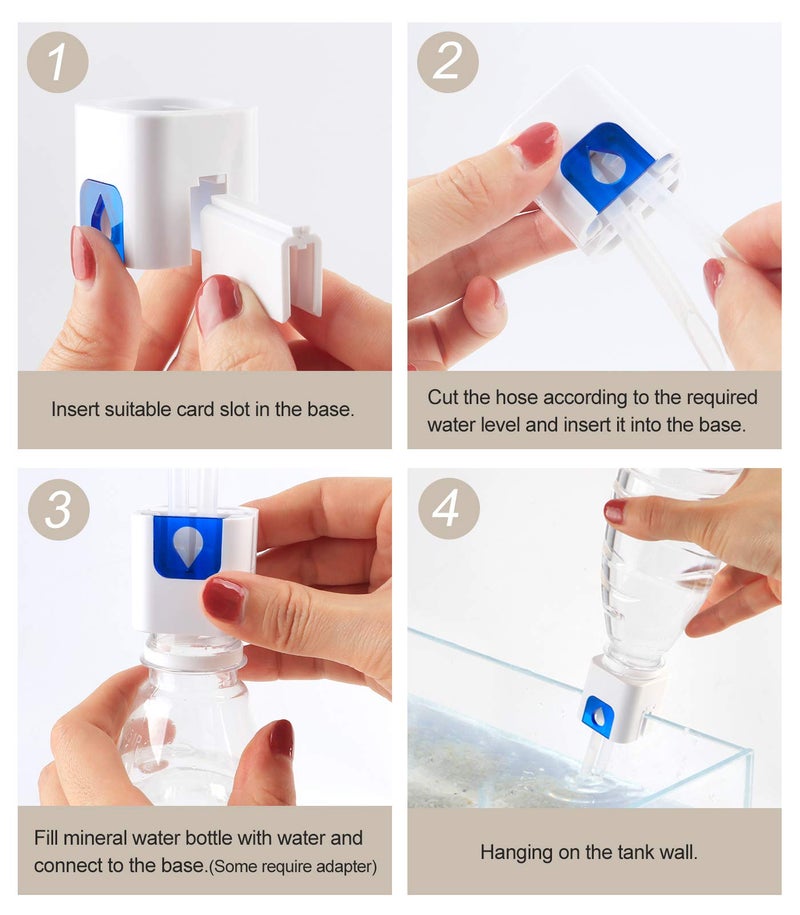 1

Insert suitable card slot in the base.

2

Cut the hose according to the required water level and insert it into the base.

3

Fill mineral water bottle with water and connect to the base.(Some require adapter)

4

Hanging on the tank wall.