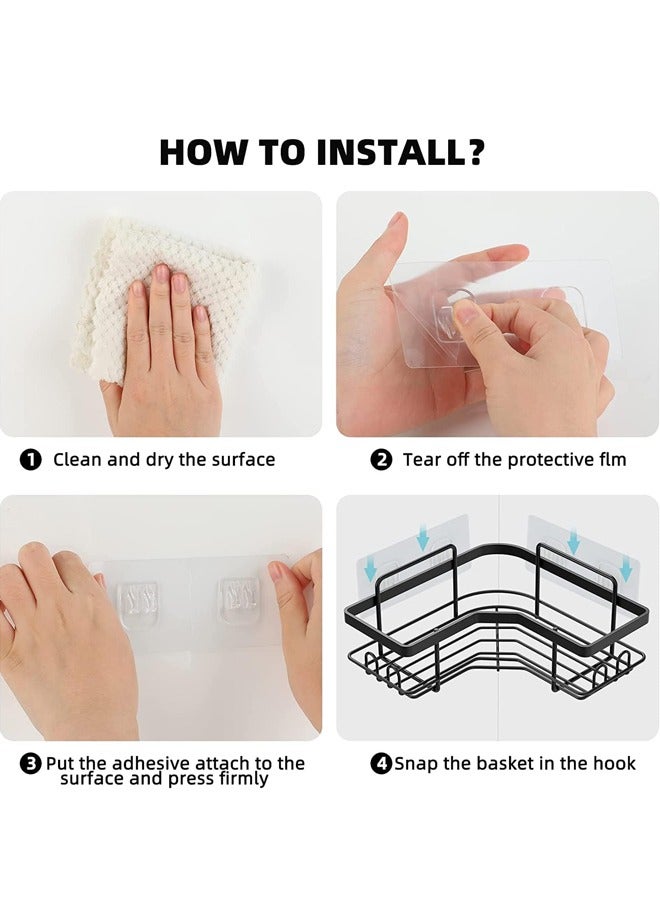 HOW TO INSTALL?

1 Clean and dry the surface

2 Tear off the protective flm

3 Put the adhesive attach to the surface and press firmly

4 Snap the basket in the hook