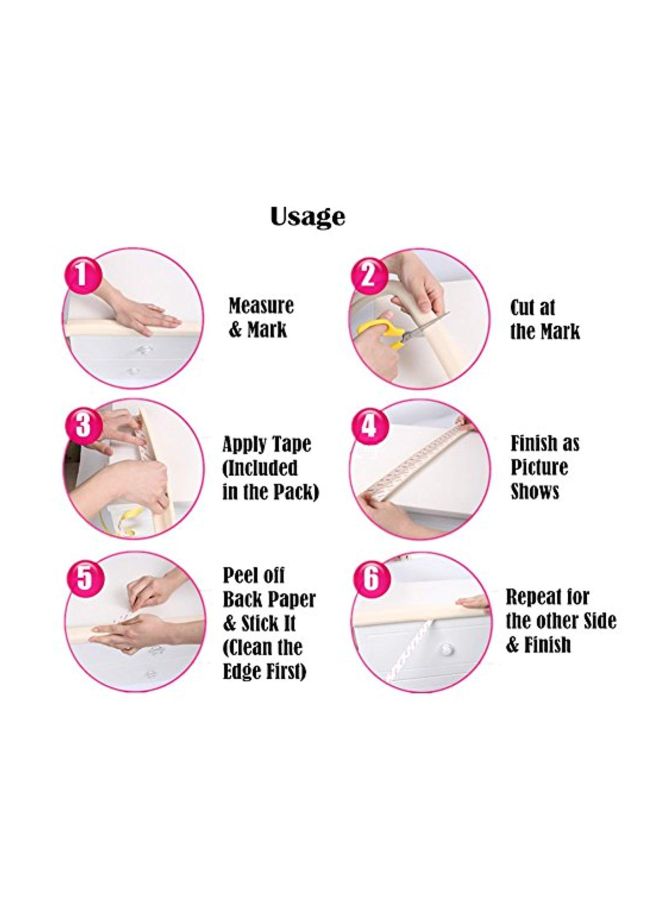 Usage

1
Measure & Mark

2
Cut at the Mark

3
Apply Tape (Included in the Pack)

4
Finish as Picture Shows

5
Peel off Back Paper & Stick It (Clean the Edge First)

6
Repeat for the other Side & Finish