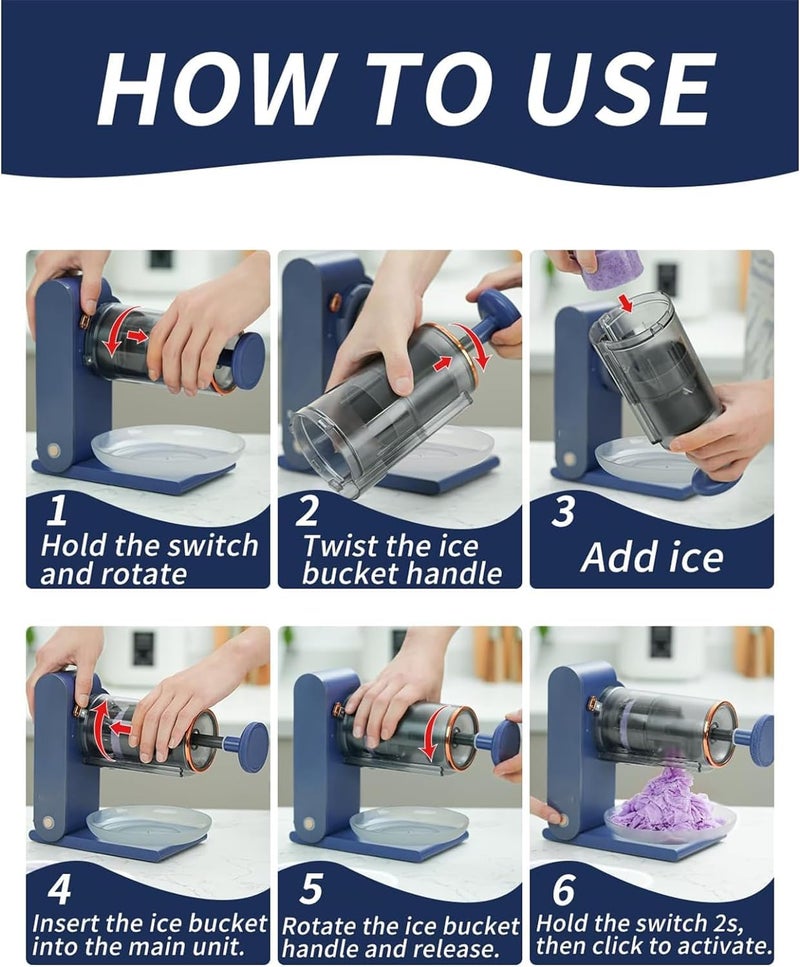 HOW TO USE

1
Hold the switch and rotate

2
Twist the ice bucket handle

3
Add ice

4
Insert the ice bucket into the main unit.

5
Rotate the ice bucket handle and release.

6
Hold the switch 2s, then click to activate.