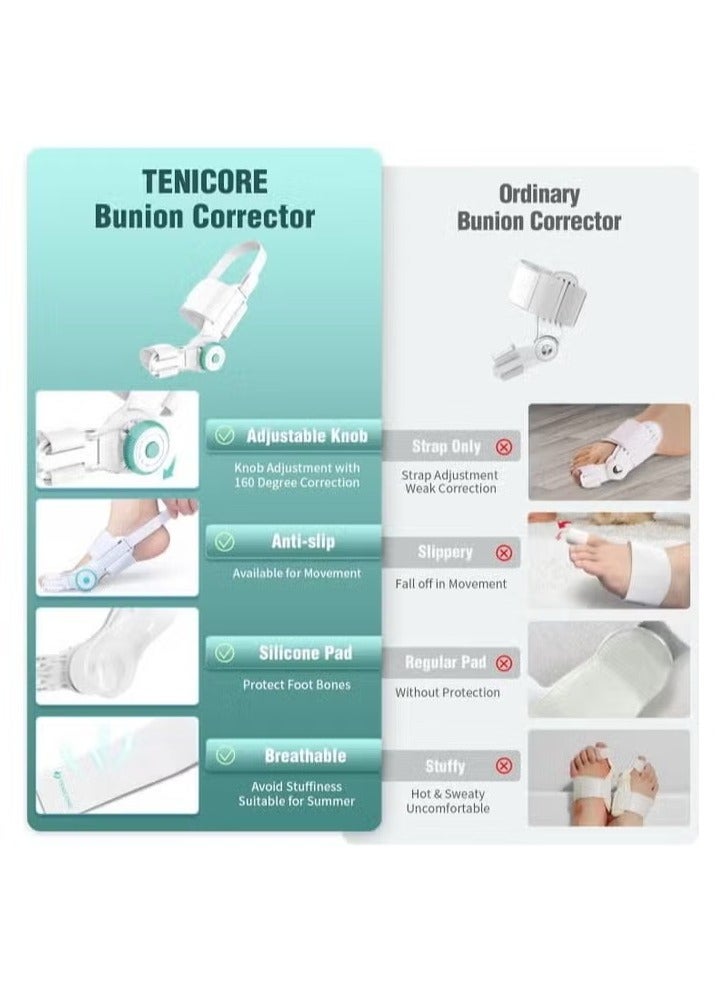 TENICORE
Bunion Corrector

Adjustable Knob
Knob Adjustment with 160 Degree Correction

Anti-slip
Available for Movement

Silicone Pad
Protect Foot Bones

Breathable
Avoid Stuffiness
Suitable for Summer

Ordinary
Bunion Corrector

Strap Only
Strap Adjustment
Weak Correction

Slippery
Fall off in Movement

Regular Pad
Without Protection

Stuffy
Hot & Sweaty
Uncomfortable