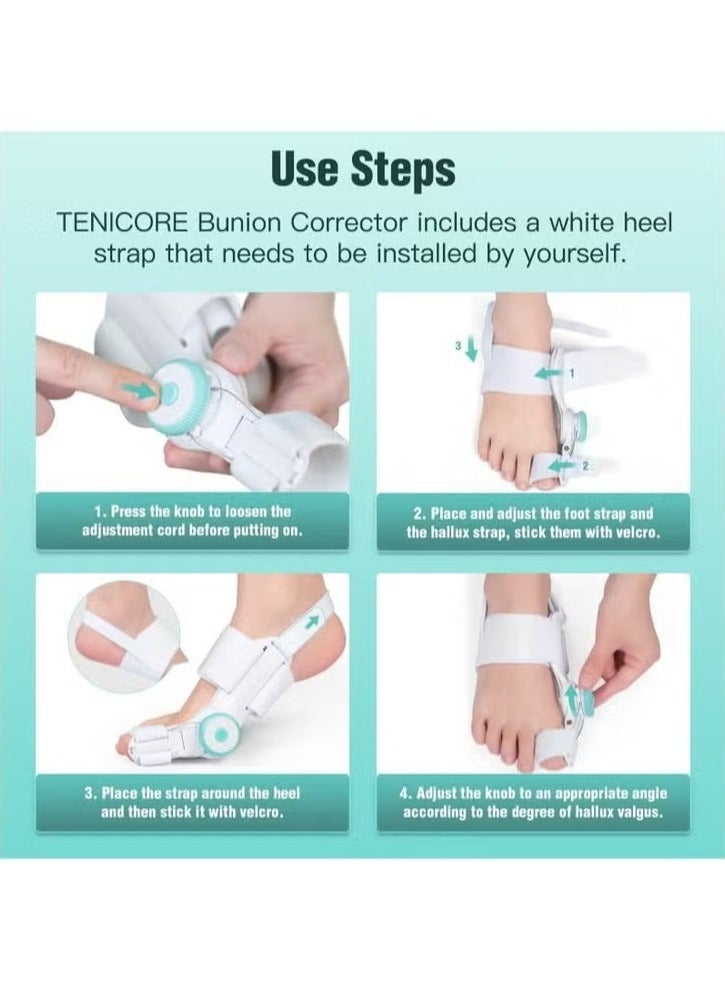 Use Steps

TENICORE Bunion Corrector includes a white heel strap that needs to be installed by yourself.

1. Press the knob to loosen the adjustment cord before putting on.

3

1

2

2. Place and adjust the foot strap and the hallux strap, stick them with velcro.

3. Place the strap around the heel and then stick it with velcro.

4. Adjust the knob to an appropriate angle according to the degree of hallux valgus.