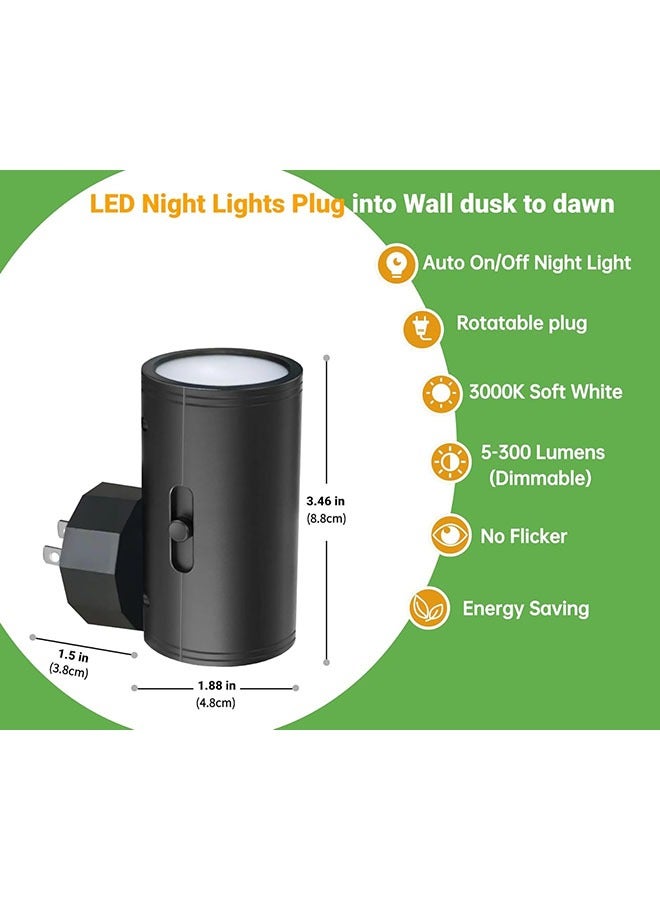 LED Night Lights Plug into Wall dusk to dawn

Auto On/Off Night Light

Rotatable plug

3000K Soft White

5-300 Lumens (Dimmable)

No Flicker

Energy Saving

3.46 in (8.8cm)

1.5 in (3.8cm)

1.88 in (4.8cm)