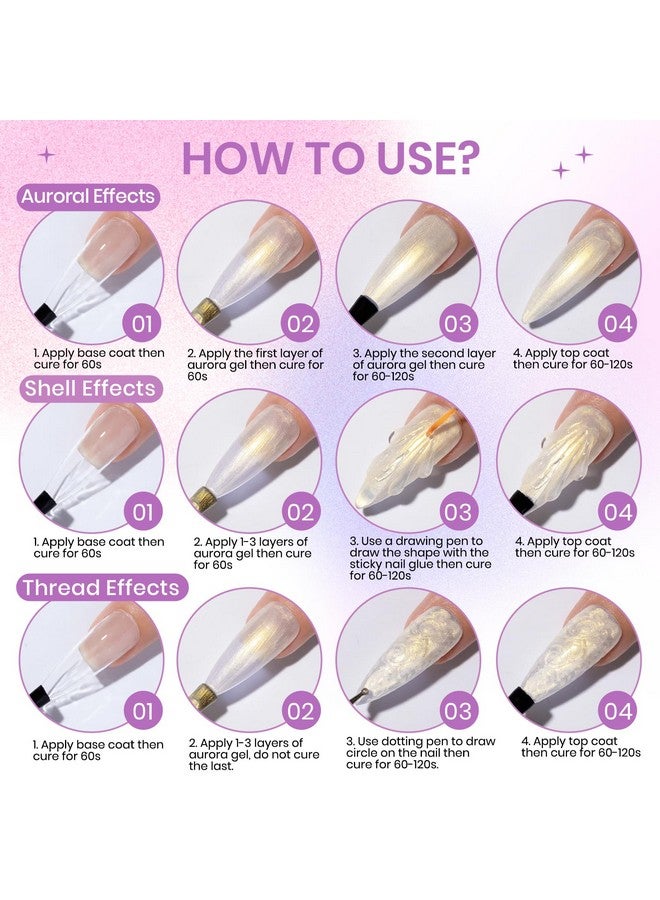 HOW TO USE?

Auroral Effects

01
1. Apply base coat then cure for 60s

02
2. Apply the first layer of aurora gel then cure for 60s

03
3. Apply the second layer of aurora gel then cure for 60-120s

04
4. Apply top coat then cure for 60-120s

Shell Effects

01
1. Apply base coat then cure for 60s

02
2. Apply 1-3 layers of aurora gel then cure for 60s

03
3. Use a drawing pen to draw the shape with the sticky nail glue then cure for 60-120s

04
4. Apply top coat then cure for 60-120s

Thread Effects

01
1. Apply base coat then cure for 60s

02
2. Apply 1-3 layers of aurora gel, do not cure the last.

03
3. Use dotting pen to draw circle on the nail then cure for 60-120s.

04
4. Apply top coat then cure for 60-120s