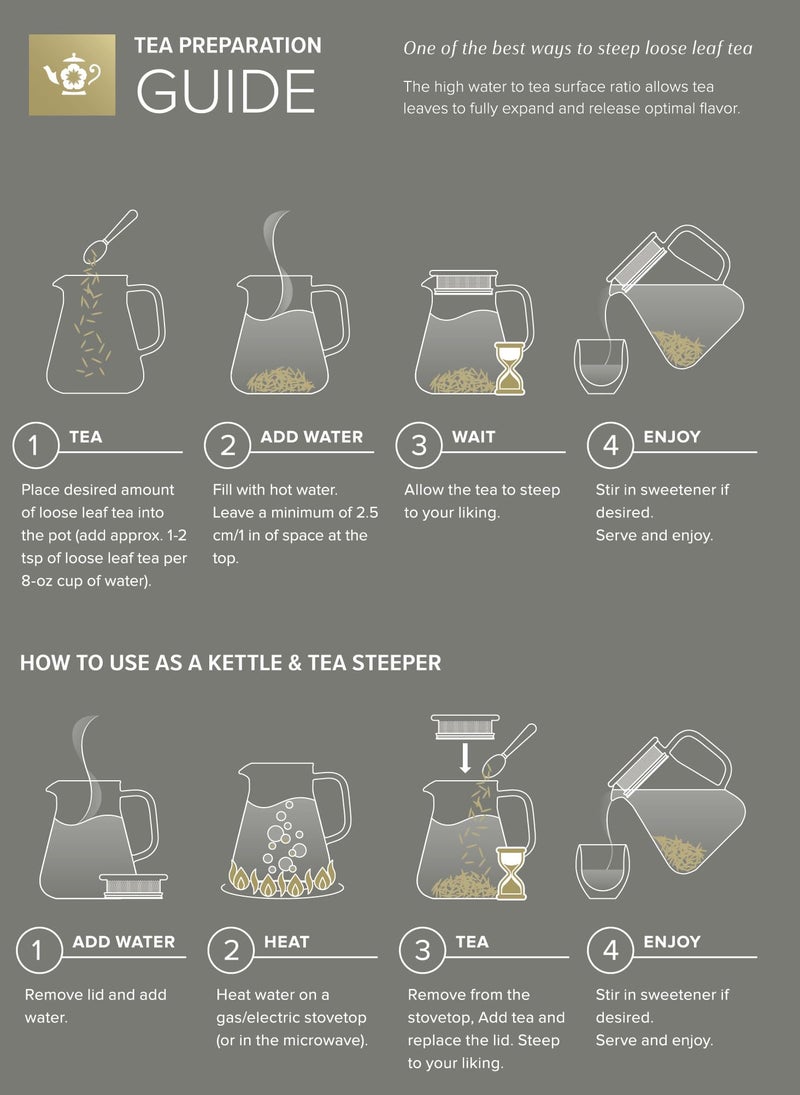 TEA PREPARATION
GUIDE

One of the best ways to steep loose leaf tea

The high water to tea surface ratio allows tea leaves to fully expand and release optimal flavor.

1 TEA

Place desired amount of loose leaf tea into the pot (add approx. 1-2 tsp of loose leaf tea per 8-oz cup of water).

2 ADD WATER

Fill with hot water. Leave a minimum of 2.5 cm/1 in of space at the top.

3 WAIT

Allow the tea to steep to your liking.

4 ENJOY

Stir in sweetener if desired.
Serve and enjoy.

HOW TO USE AS A KETTLE & TEA STEEPER

1 ADD WATER

Remove lid and add water.

2 HEAT

Heat water on a gas/electric stovetop (or in the microwave).

3 TEA

Remove from the stovetop, Add tea and replace the lid. Steep to your liking.

4 ENJOY

Stir in sweetener if desired.
Serve and enjoy.