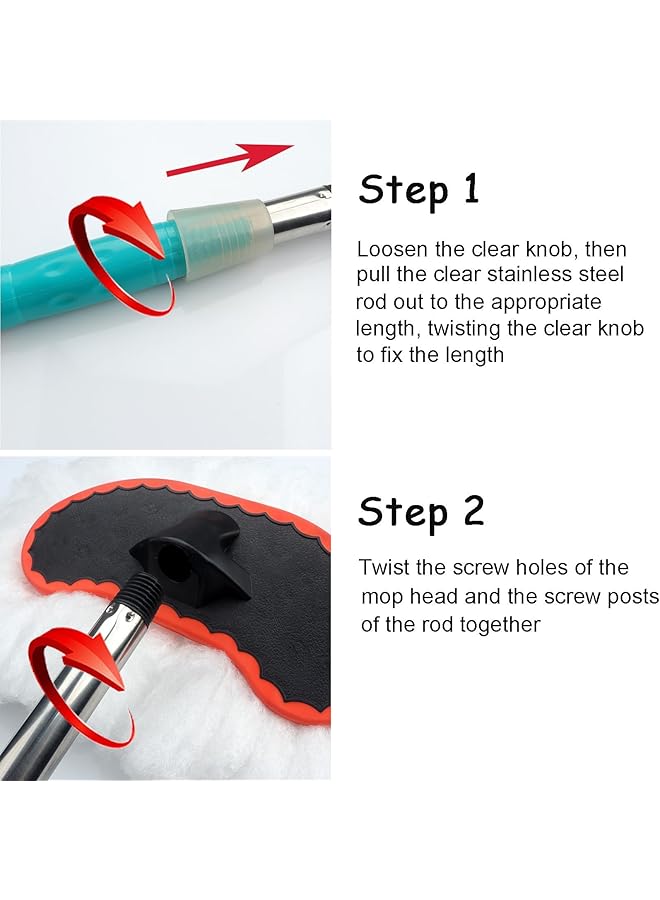 Step 1

Loosen the clear knob, then pull the clear stainless steel rod out to the appropriate length, twisting the clear knob to fix the length

Step 2

Twist the screw holes of the mop head and the screw posts of the rod together